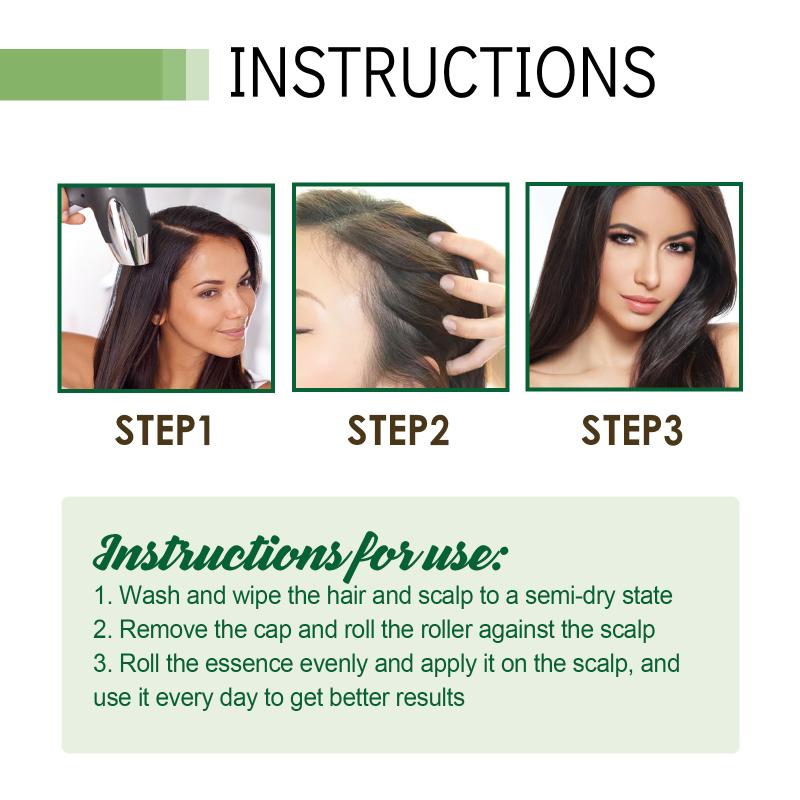 INSTRUCTIONS

STEP1

STEP2

STEP3

Instructions for use:
1. Wash and wipe the hair and scalp to a semi-dry state
2. Remove the cap and roll the roller against the scalp
3. Roll the essence evenly and apply it on the scalp, and use it every day to get better results