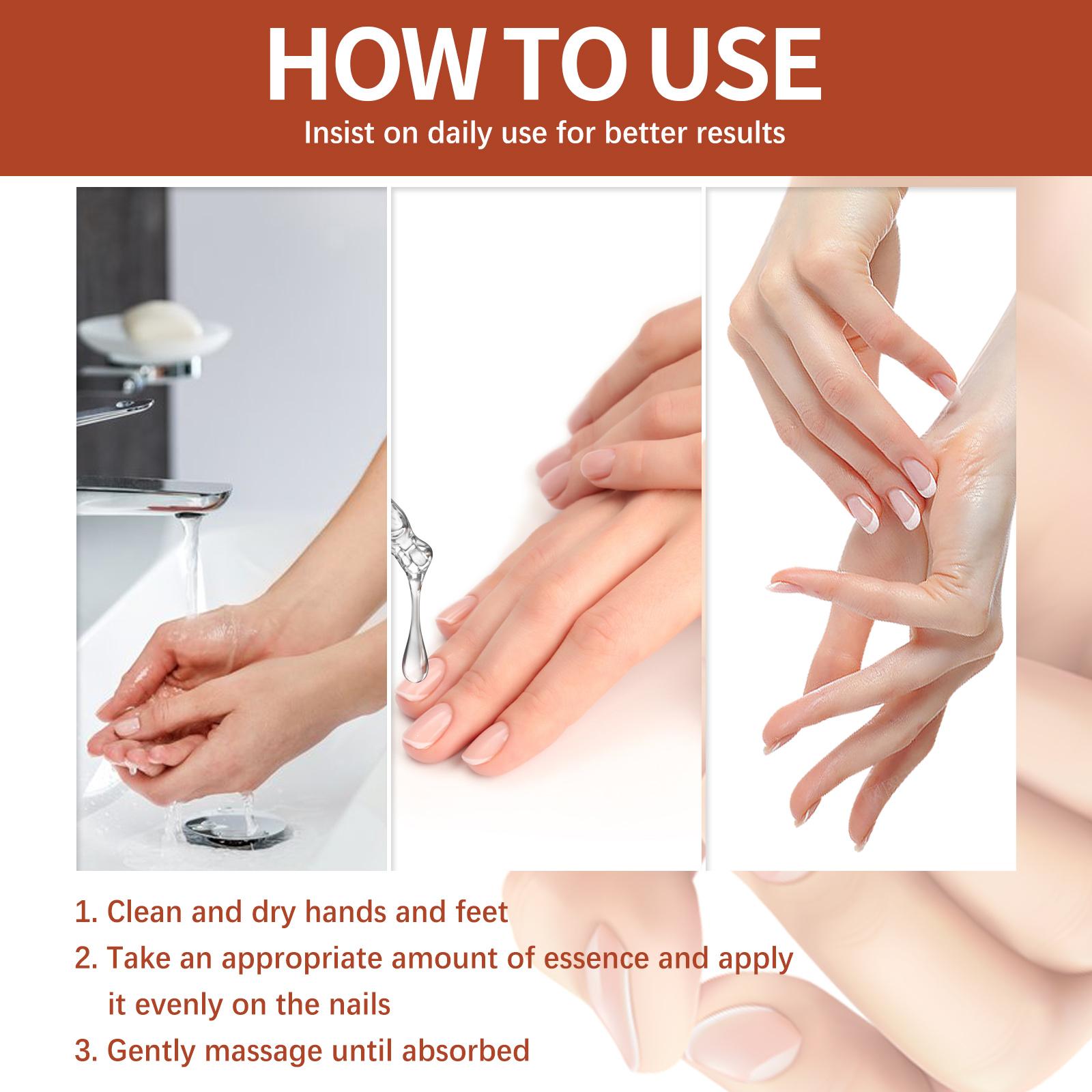 HOW TO USE
Insist on daily use for better results

1. Clean and dry hands and feet
2. Take an appropriate amount of essence and apply it evenly on the nails
3. Gently massage until absorbed