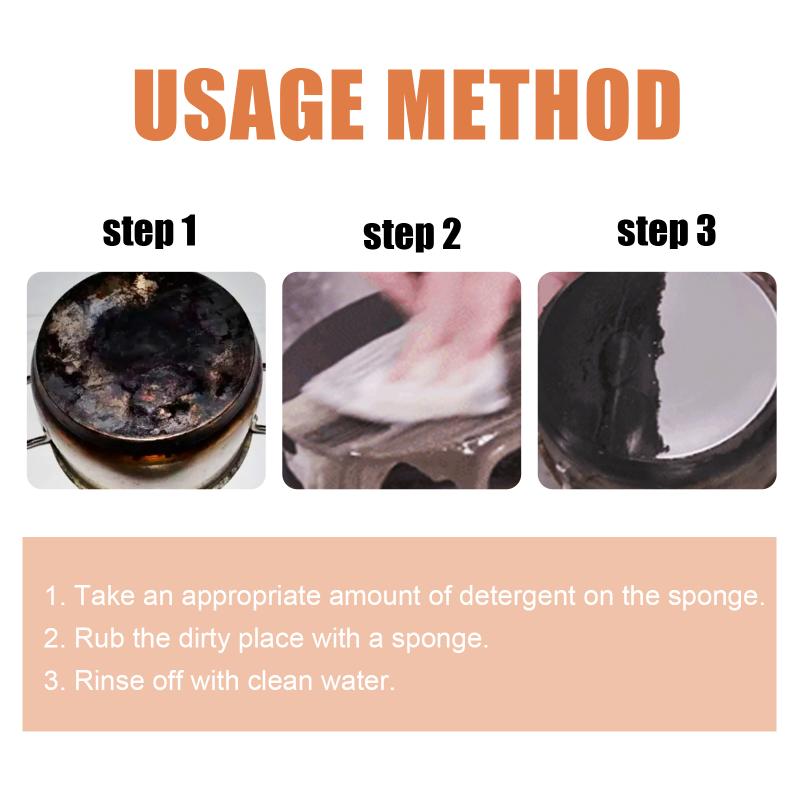 USAGE METHOD

step 1

step 2

step 3

1. Take an appropriate amount of detergent on the sponge.
2. Rub the dirty place with a sponge.
3. Rinse off with clean water.