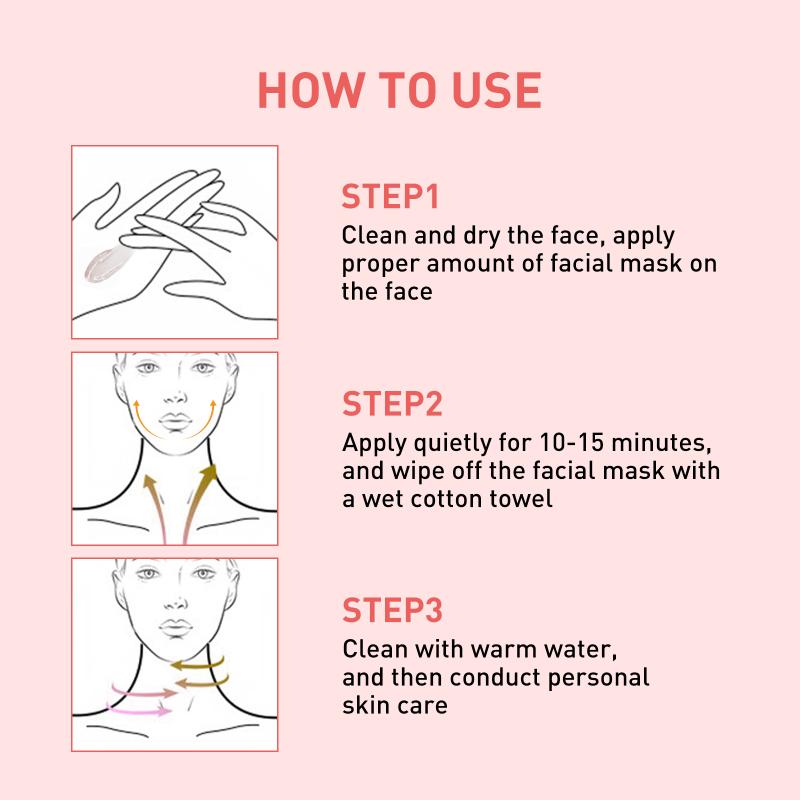 HOW TO USE

STEP1
Clean and dry the face, apply proper amount of facial mask on the face

STEP2
Apply quietly for 10-15 minutes, and wipe off the facial mask with a wet cotton towel

STEP3
Clean with warm water, and then conduct personal skin care