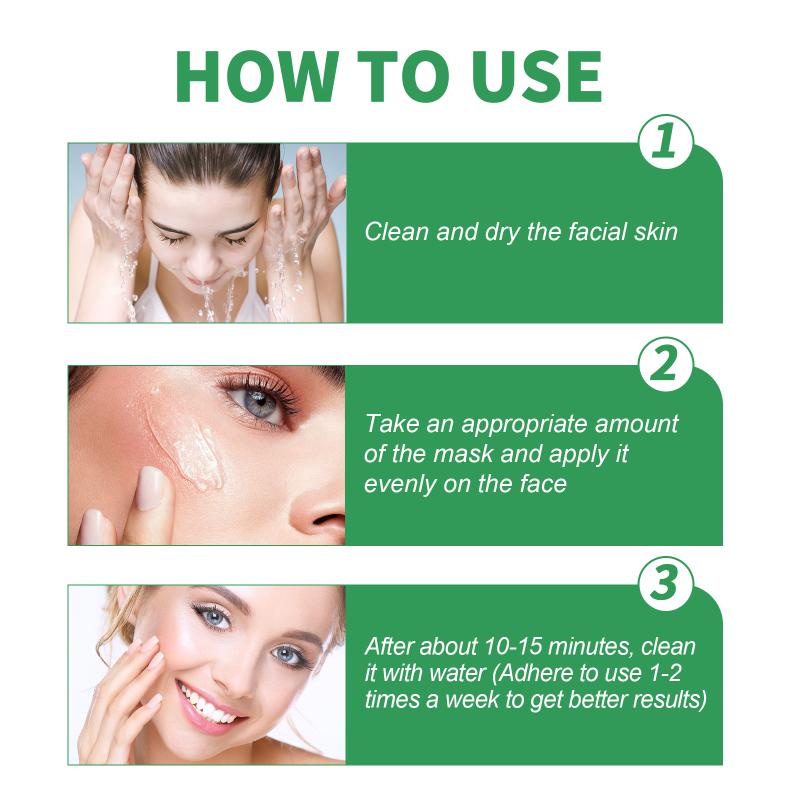 HOW TO USE

1

Clean and dry the facial skin

2

Take an appropriate amount of the mask and apply it evenly on the face

3

After about 10-15 minutes, clean it with water (Adhere to use 1-2 times a week to get better results)