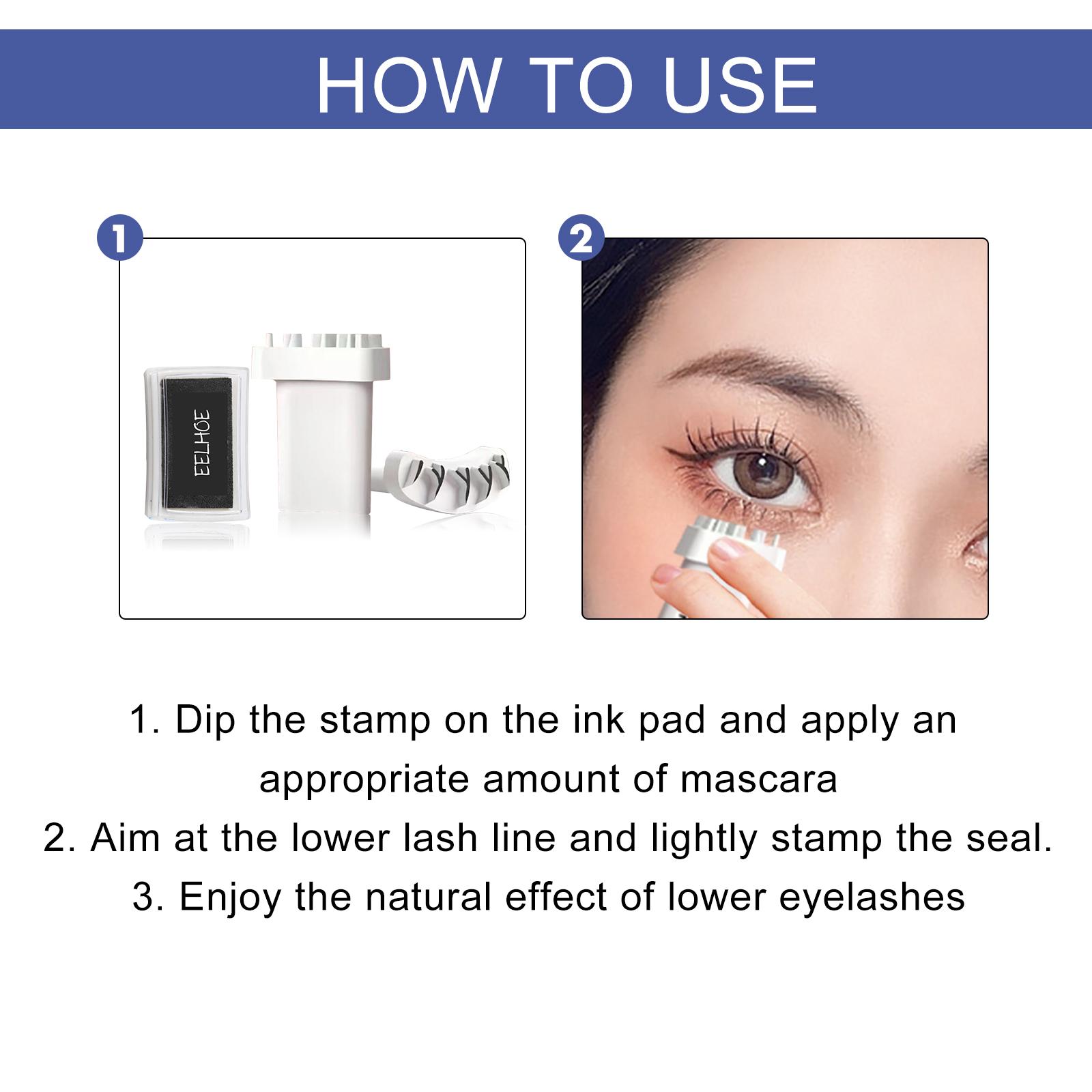 HOW TO USE

1

EELHOE

2

1. Dip the stamp on the ink pad and apply an appropriate amount of mascara
2. Aim at the lower lash line and lightly stamp the seal.
3. Enjoy the natural effect of lower eyelashes