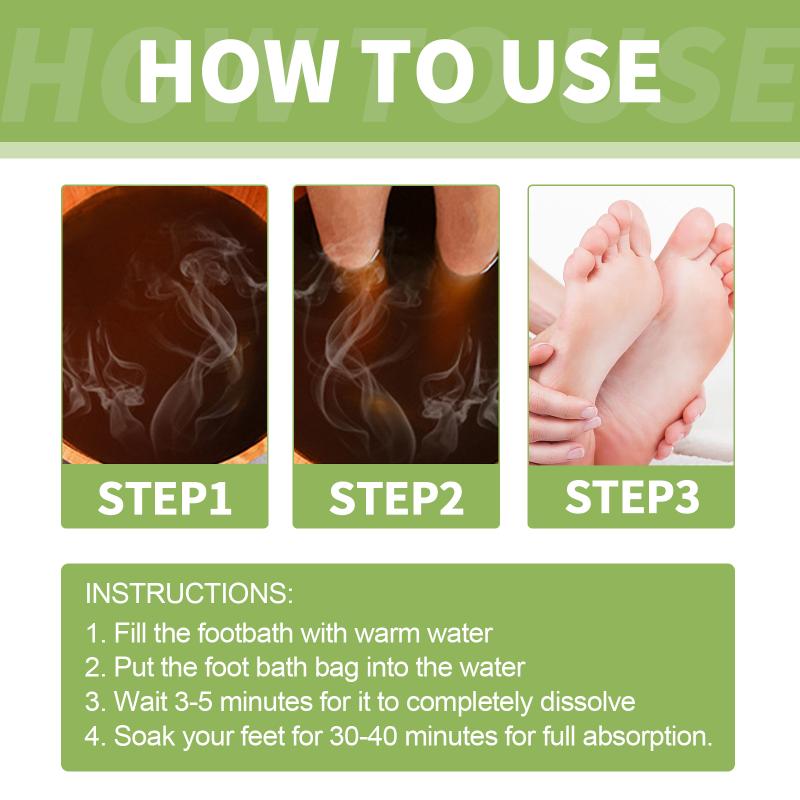 HOW TO USE

STEP1

STEP2

STEP3

INSTRUCTIONS:
1. Fill the footbath with warm water
2. Put the foot bath bag into the water
3. Wait 3-5 minutes for it to completely dissolve
4. Soak your feet for 30-40 minutes for full absorption.