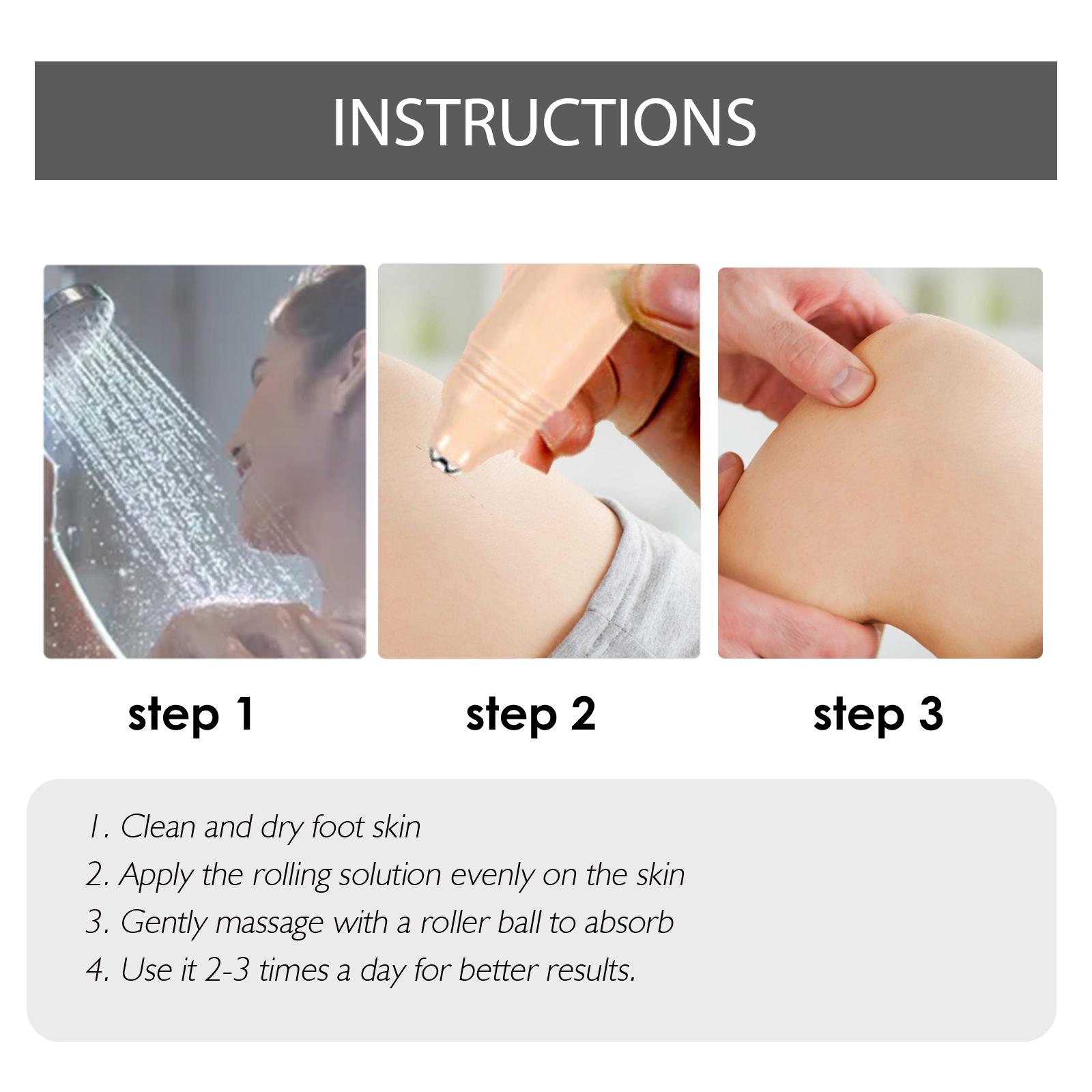 INSTRUCTIONS

step 1

step 2

step 3

1. Clean and dry foot skin
2. Apply the rolling solution evenly on the skin
3. Gently massage with a roller ball to absorb
4. Use it 2-3 times a day for better results.