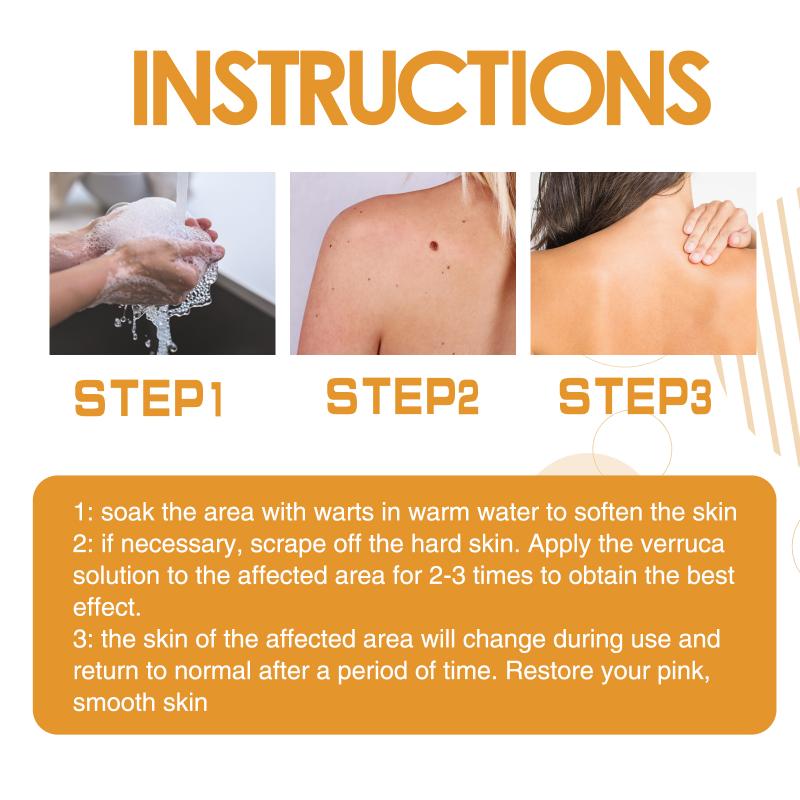 INSTRUCTIONS

STEP1

STEP2

STEP3

1: soak the area with warts in warm water to soften the skin
2: if necessary, scrape off the hard skin. Apply the verruca solution to the affected area for 2-3 times to obtain the best effect.
3: the skin of the affected area will change during use and return to normal after a period of time. Restore your pink, smooth skin