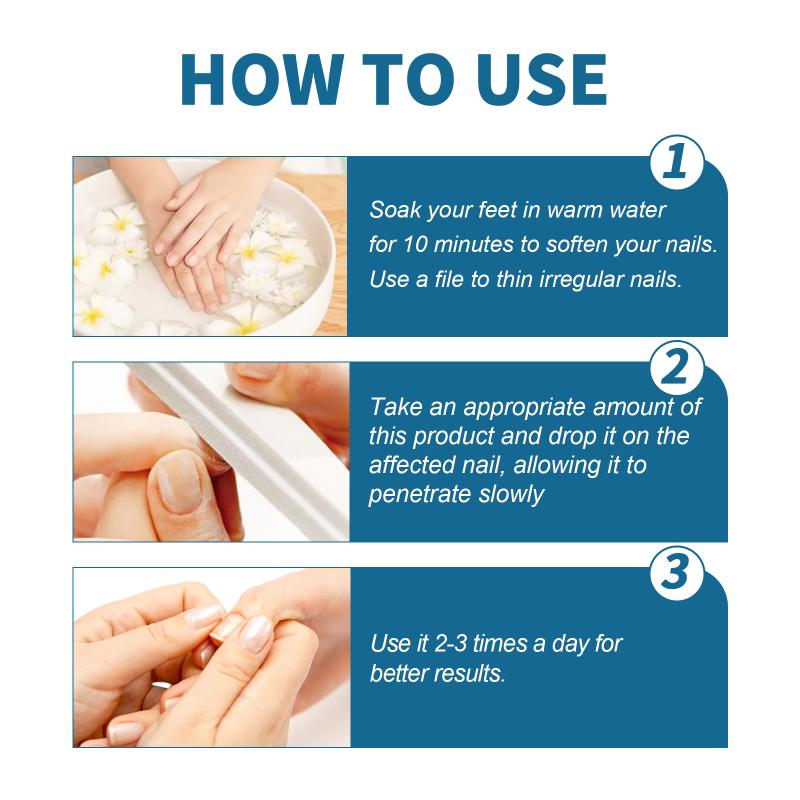 HOW TO USE

1

Soak your feet in warm water for 10 minutes to soften your nails. Use a file to thin irregular nails.

2

Take an appropriate amount of this product and drop it on the affected nail, allowing it to penetrate slowly

3

Use it 2-3 times a day for better results.