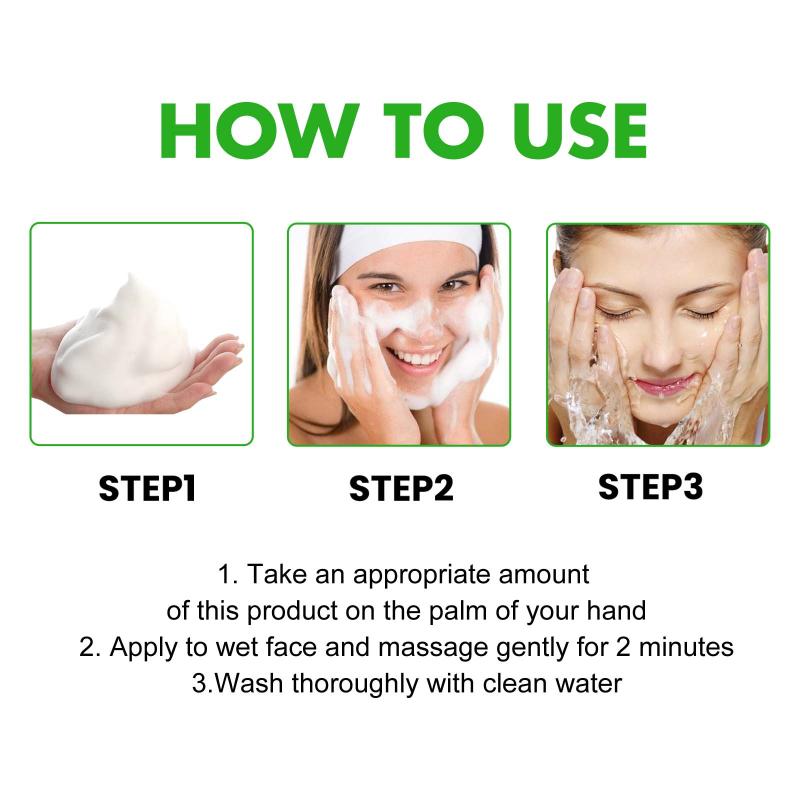 HOW TO USE

STEP1

STEP2

STEP3

1. Take an appropriate amount of this product on the palm of your hand
2. Apply to wet face and massage gently for 2 minutes
3.Wash thoroughly with clean water