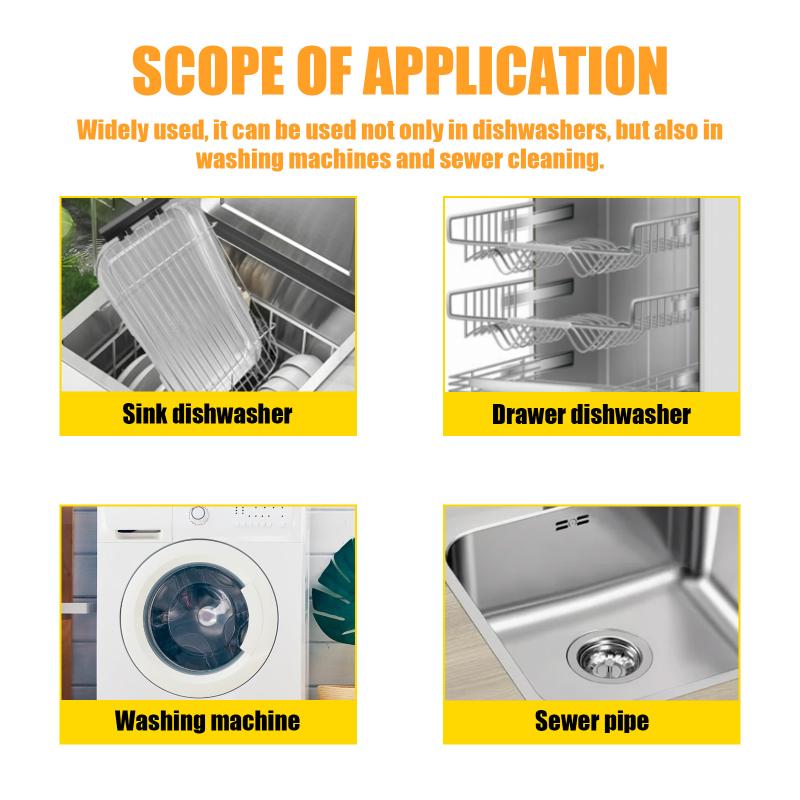 SCOPE OF APPLICATION

Widely used, it can be used not only in dishwashers, but also in washing machines and sewer cleaning.

Sink dishwasher

Drawer dishwasher

Washing machine

Sewer pipe