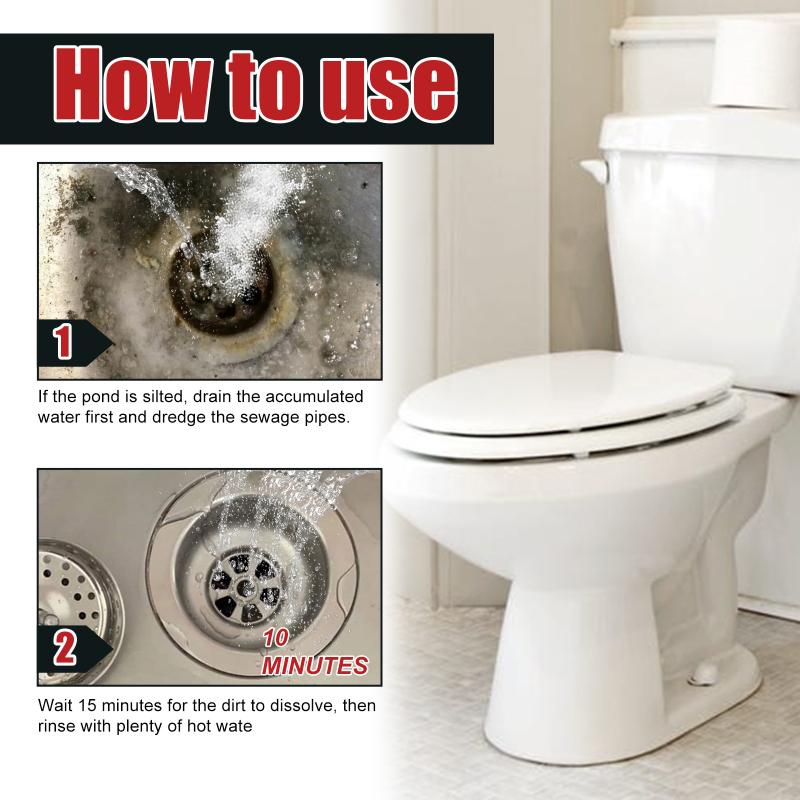 How to use

1

If the pond is silted, drain the accumulated water first and dredge the sewage pipes.

2

10 MINUTES

Wait 15 minutes for the dirt to dissolve, then rinse with plenty of hot wate