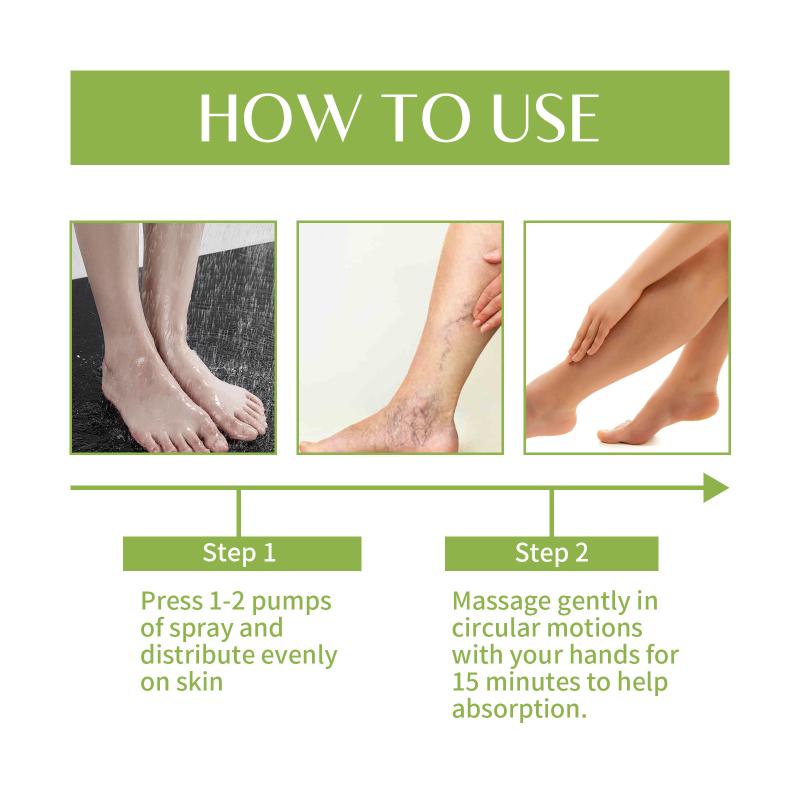 HOW TO USE

Step 1

Press 1-2 pumps of spray and distribute evenly on skin

Step 2

Massage gently in circular motions with your hands for 15 minutes to help absorption.