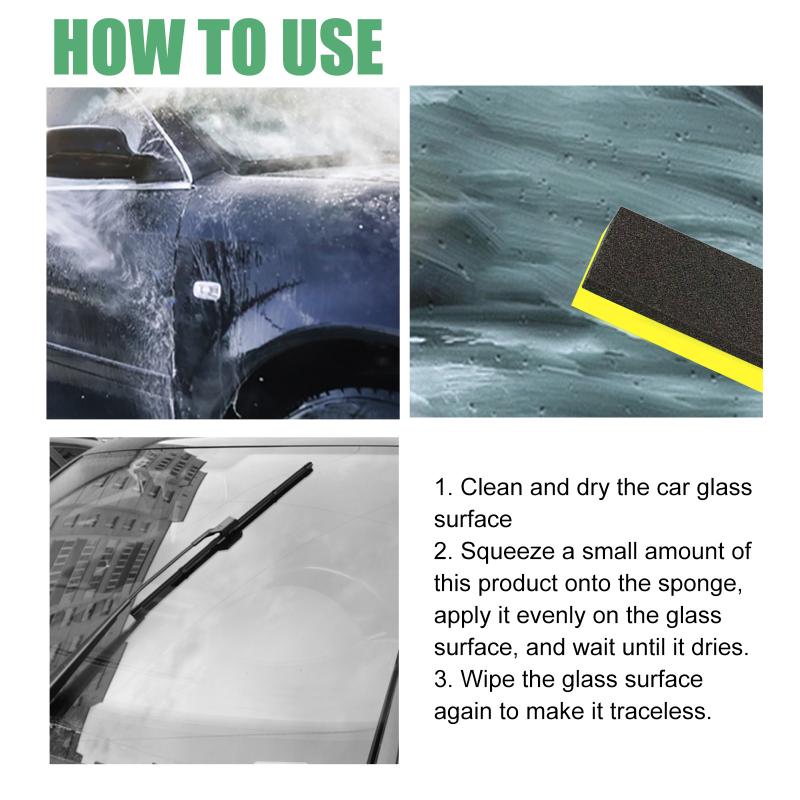 HOW TO USE

1. Clean and dry the car glass surface
2. Squeeze a small amount of this product onto the sponge, apply it evenly on the glass surface, and wait until it dries.
3. Wipe the glass surface again to make it traceless.