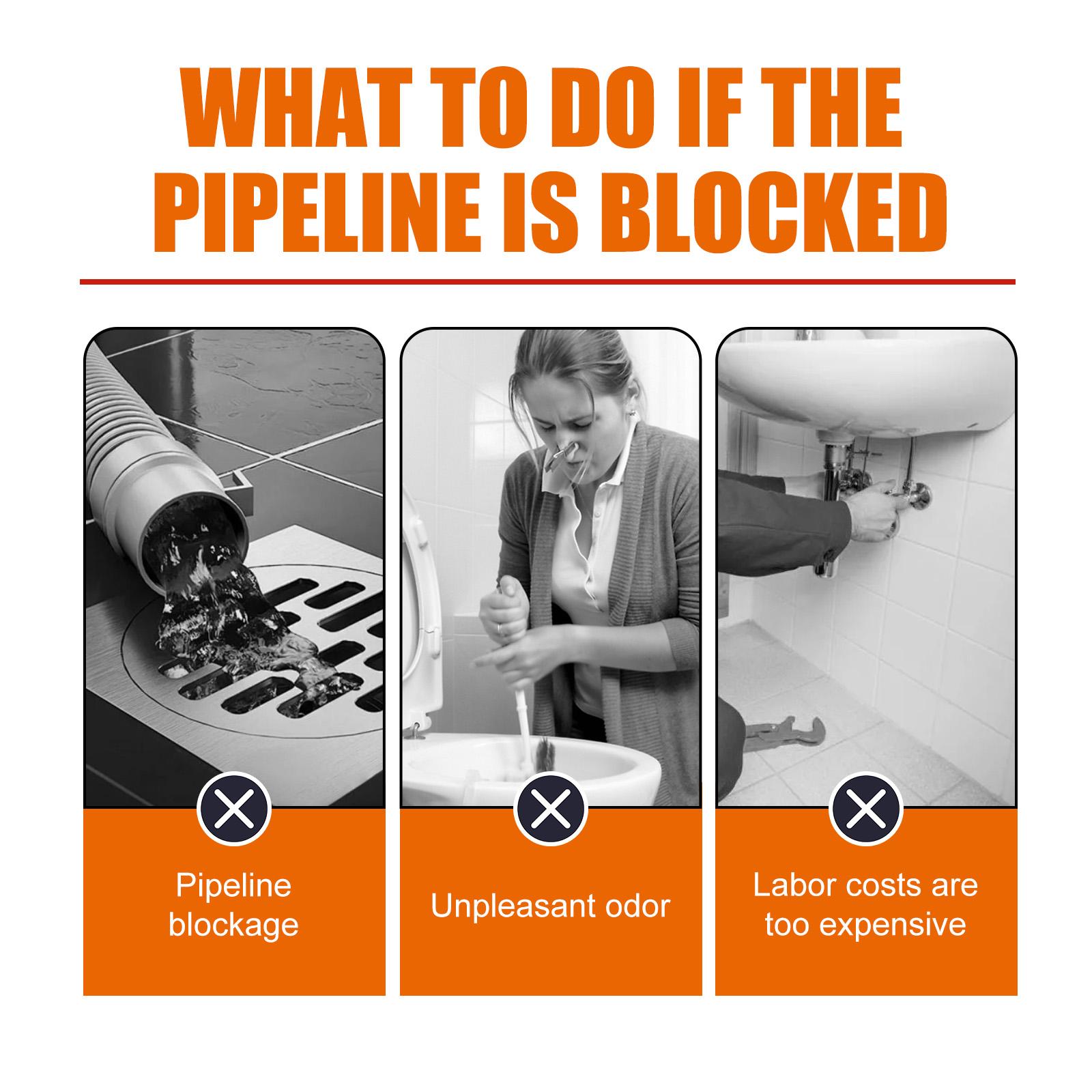 WHAT TO DO IF THE PIPELINE IS BLOCKED

Pipeline blockage

Unpleasant odor

Labor costs are too expensive