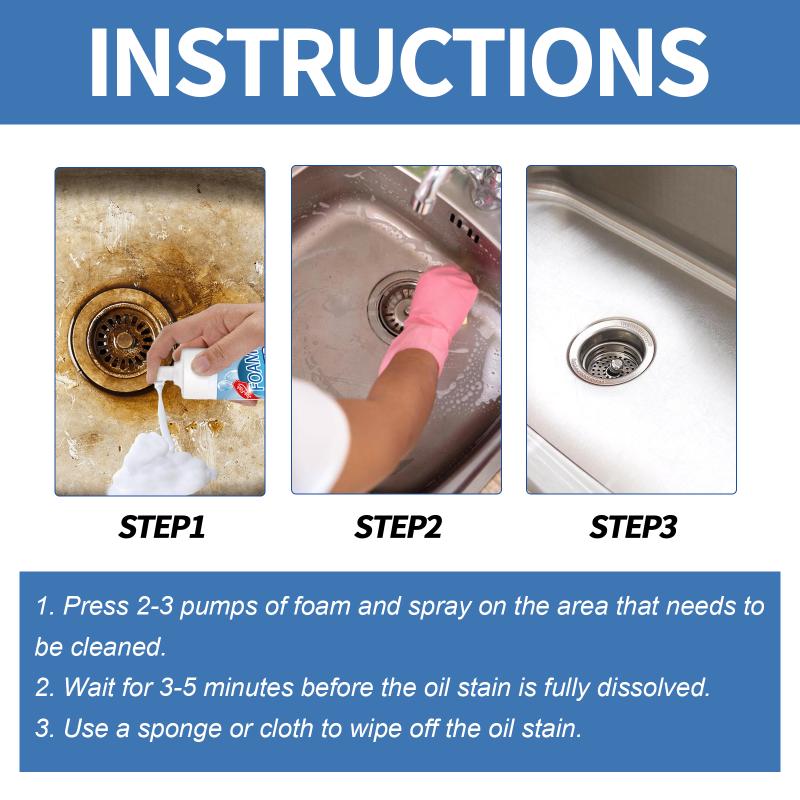 INSTRUCTIONS

FOAM

STEP1

STEP2

STEP3

1. Press 2-3 pumps of foam and spray on the area that needs to be cleaned.
2. Wait for 3-5 minutes before the oil stain is fully dissolved.
3. Use a sponge or cloth to wipe off the oil stain.