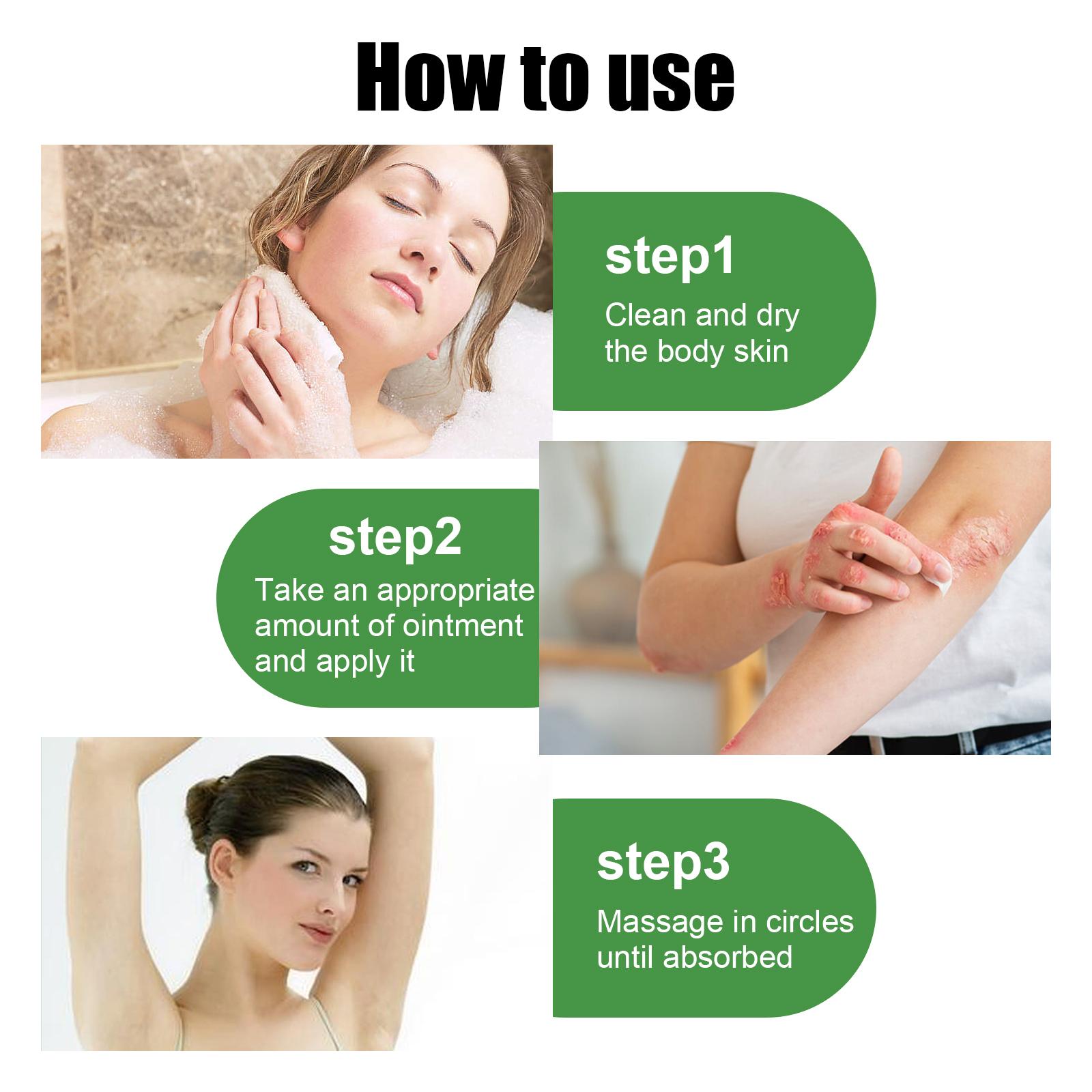 How to use

step1
Clean and dry the body skin

step2
Take an appropriate amount of ointment and apply it

step3
Massage in circles until absorbed