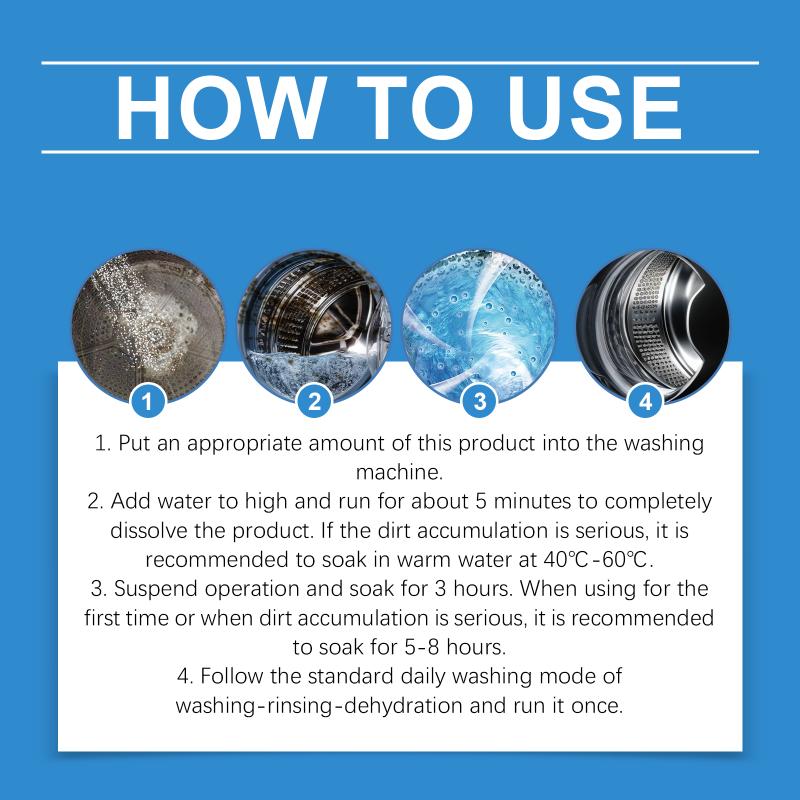 HOW TO USE

1

2

3

4

1. Put an appropriate amount of this product into the washing machine.
2. Add water to high and run for about 5 minutes to completely dissolve the product. If the dirt accumulation is serious, it is recommended to soak in warm water at 40℃-60℃.
3. Suspend operation and soak for 3 hours. When using for the first time or when dirt accumulation is serious, it is recommended to soak for 5-8 hours.
4. Follow the standard daily washing mode of washing-rinsing-dehydration and run it once.