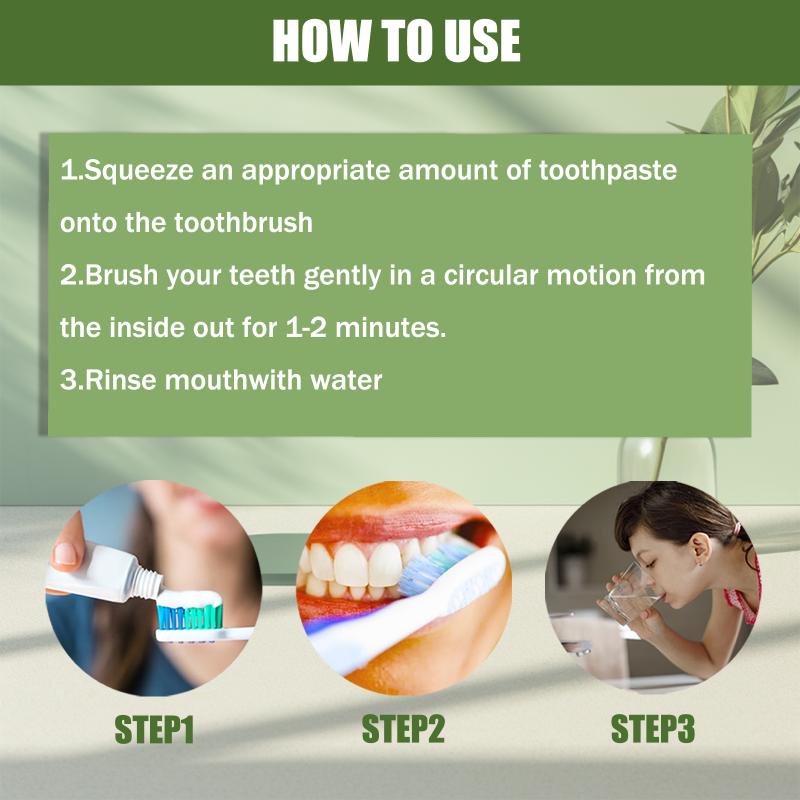 HOW TO USE

1.Squeeze an appropriate amount of toothpaste onto the toothbrush
2.Brush your teeth gently in a circular motion from the inside out for 1-2 minutes.
3.Rinse mouthwith water

STEP1

STEP2

STEP3