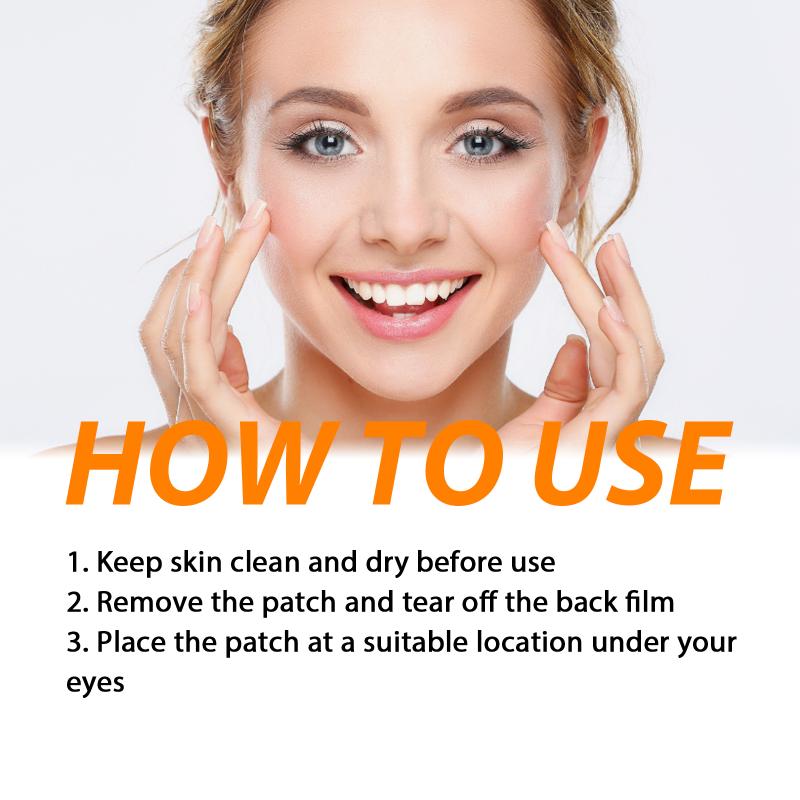 HOW TO USE

1. Keep skin clean and dry before use
2. Remove the patch and tear off the back film
3. Place the patch at a suitable location under your eyes