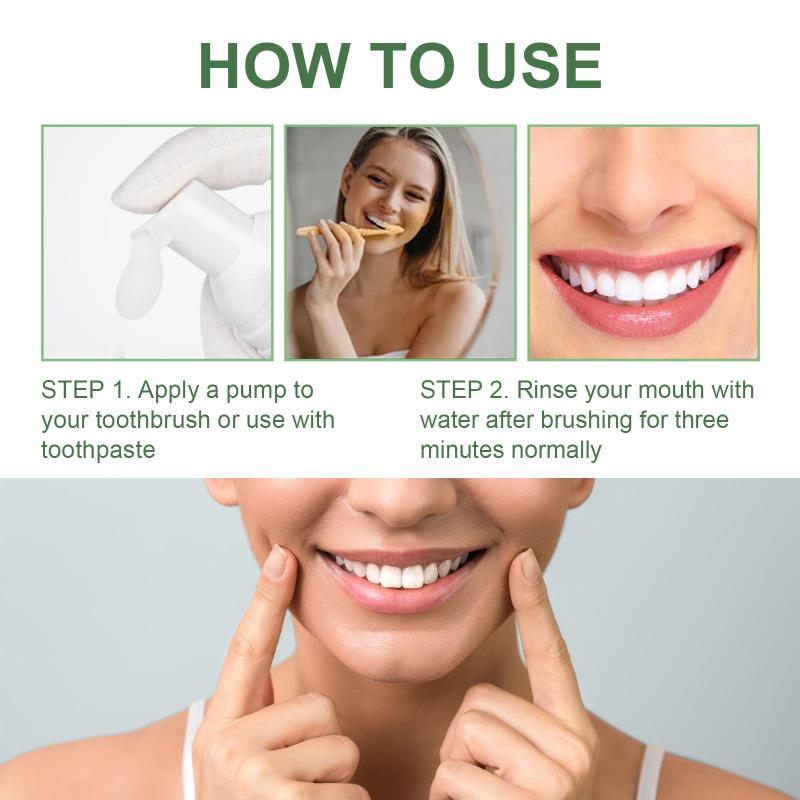 HOW TO USE

STEP 1. Apply a pump to your toothbrush or use with toothpaste

STEP 2. Rinse your mouth with water after brushing for three minutes normally