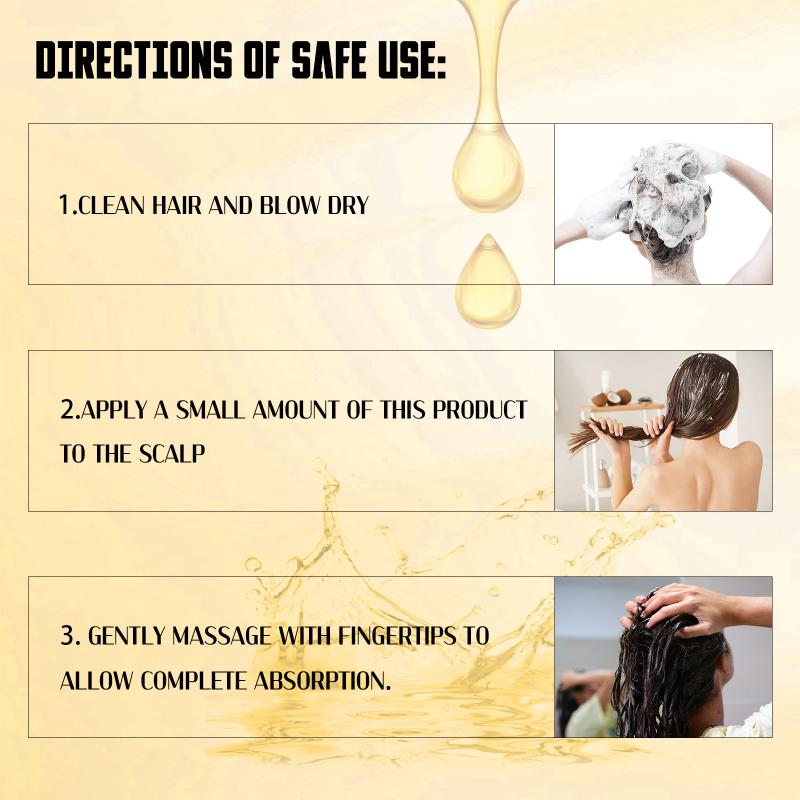 DIRECTIONS OF SAFE USE:

1.CLEAN HAIR AND BLOW DRY

2.APPLY A SMALL AMOUNT OF THIS PRODUCT TO THE SCALP

3. GENTLY MASSAGE WITH FINGERTIPS TO ALLOW COMPLETE ABSORPTION.