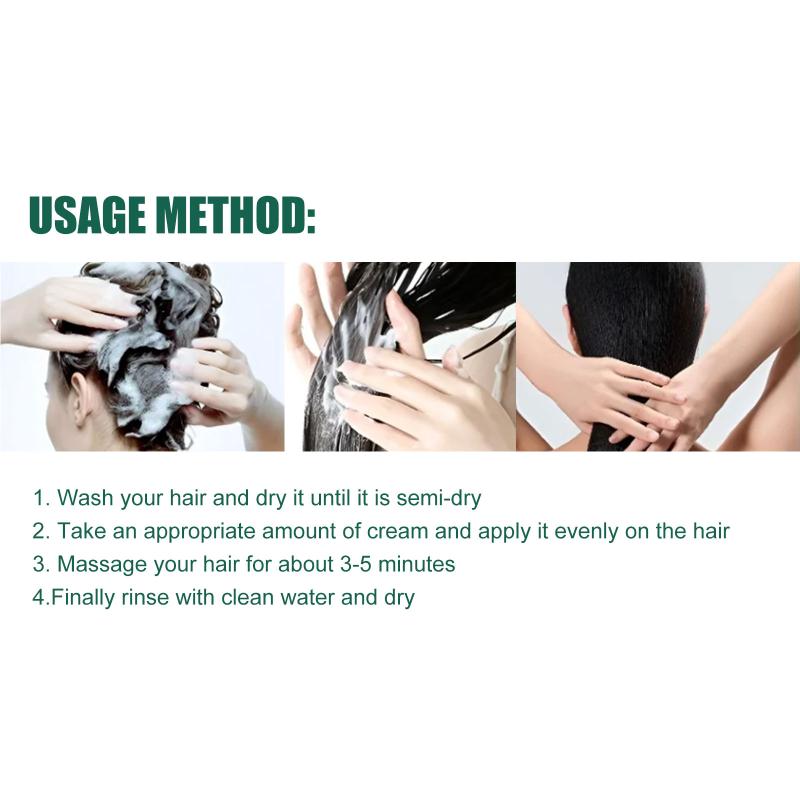 USAGE METHOD:

1. Wash your hair and dry it until it is semi-dry
2. Take an appropriate amount of cream and apply it evenly on the hair
3. Massage your hair for about 3-5 minutes
4.Finally rinse with clean water and dry