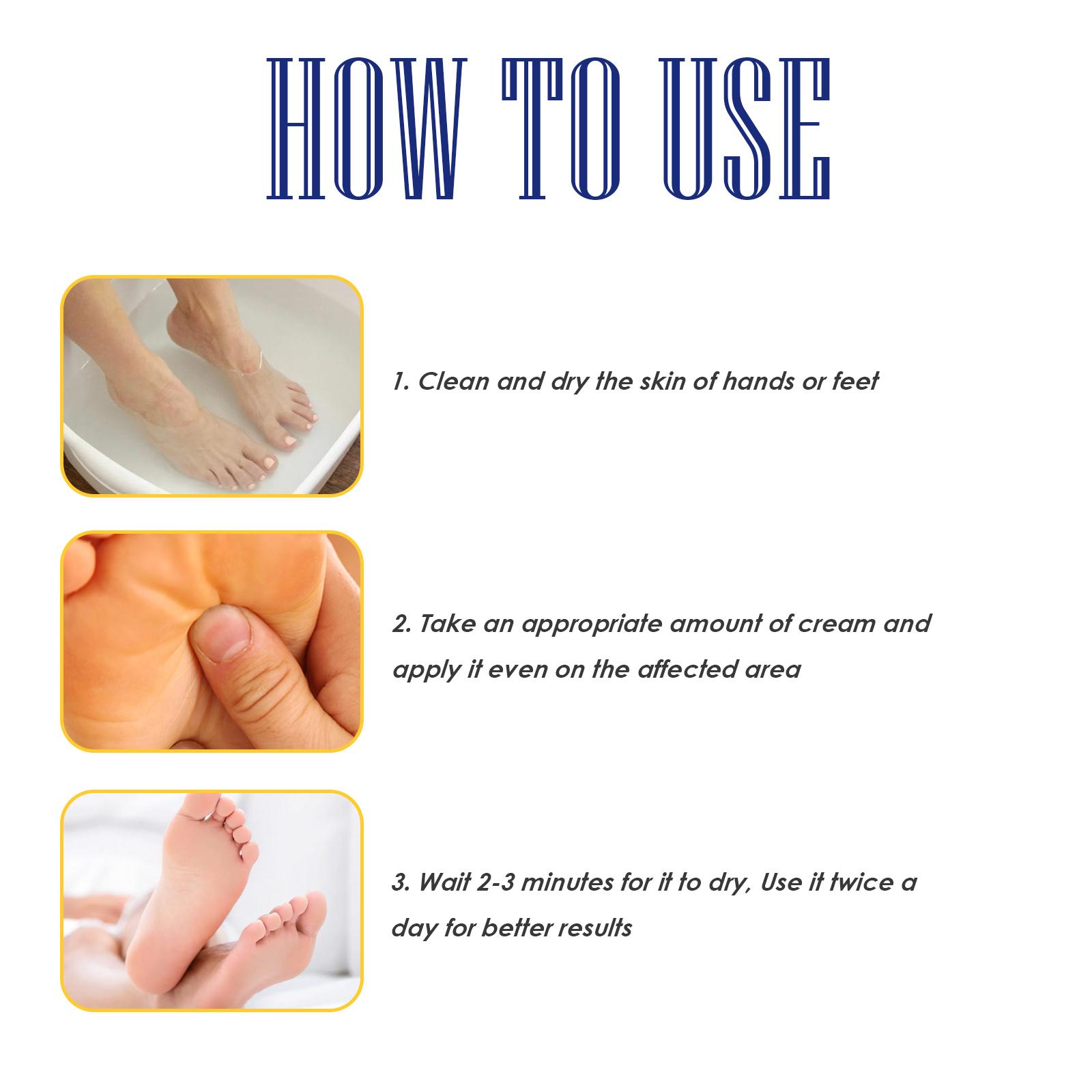 HOW TO USE

1. Clean and dry the skin of hands or feet

2. Take an appropriate amount of cream and apply it even on the affected area

3. Wait 2-3 minutes for it to dry, Use it twice a day for better results