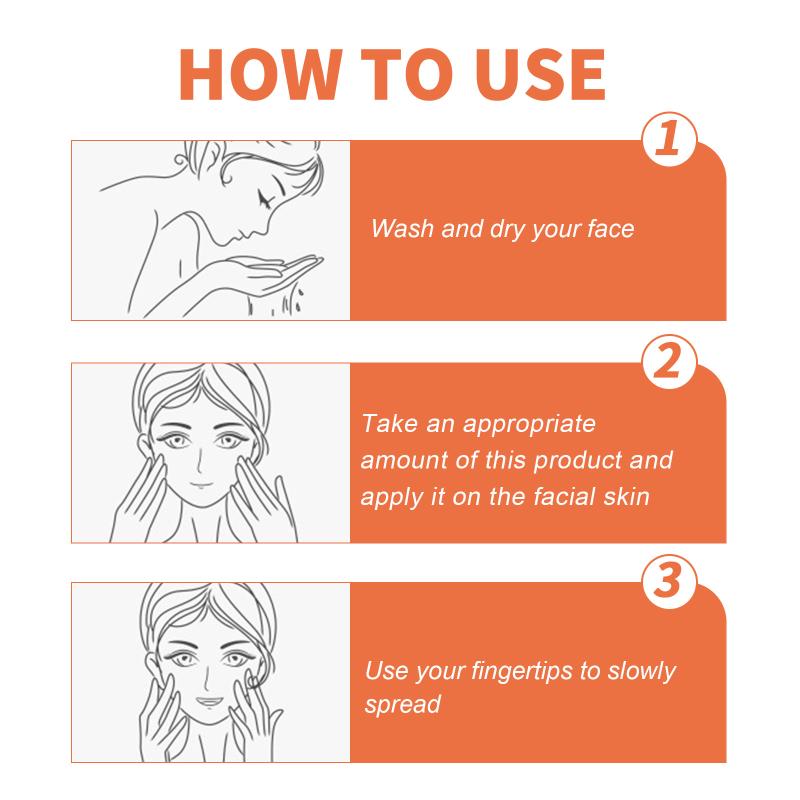 HOW TO USE

1

Wash and dry your face

2

Take an appropriate amount of this product and apply it on the facial skin

3

Use your fingertips to slowly spread