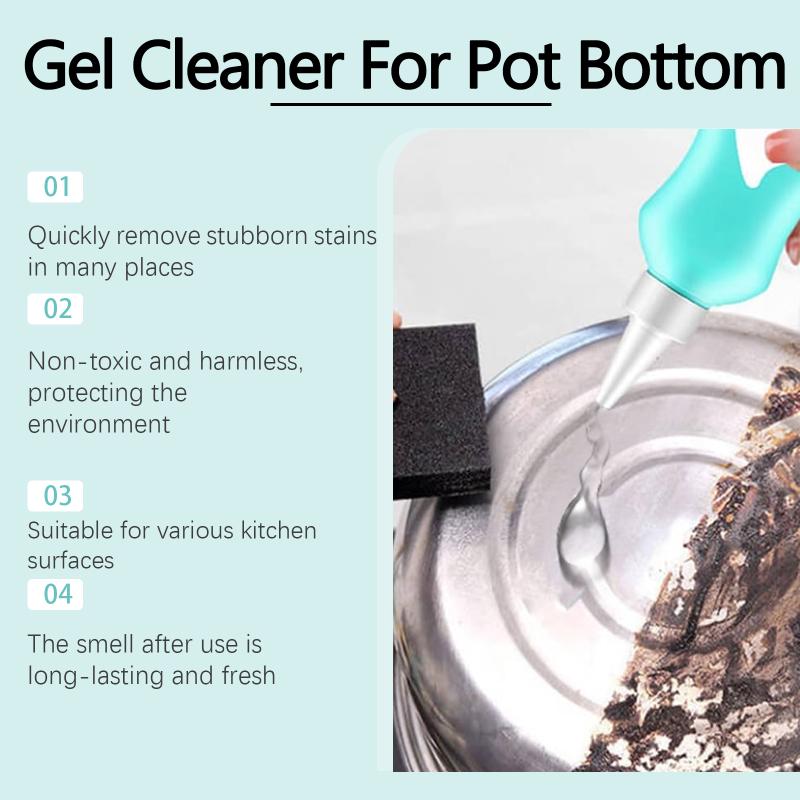 Gel Cleaner For Pot Bottom

01

Quickly remove stubborn stains in many places

02

Non-toxic and harmless, protecting the environment

03

Suitable for various kitchen surfaces

04

The smell after use is long-lasting and fresh