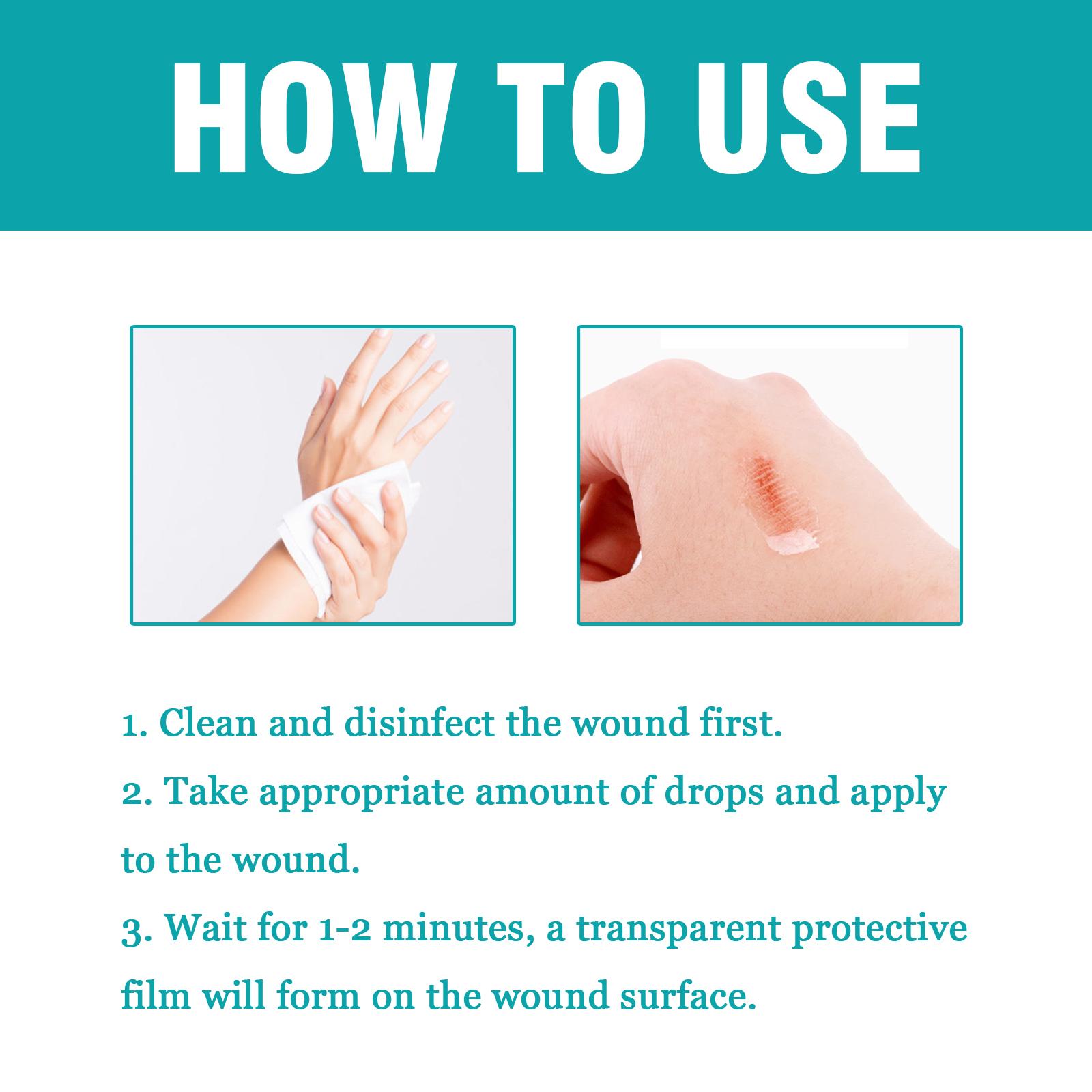 HOW TO USE

1. Clean and disinfect the wound first.

2. Take appropriate amount of drops and apply to the wound.

3. Wait for 1-2 minutes, a transparent protective film will form on the wound surface.