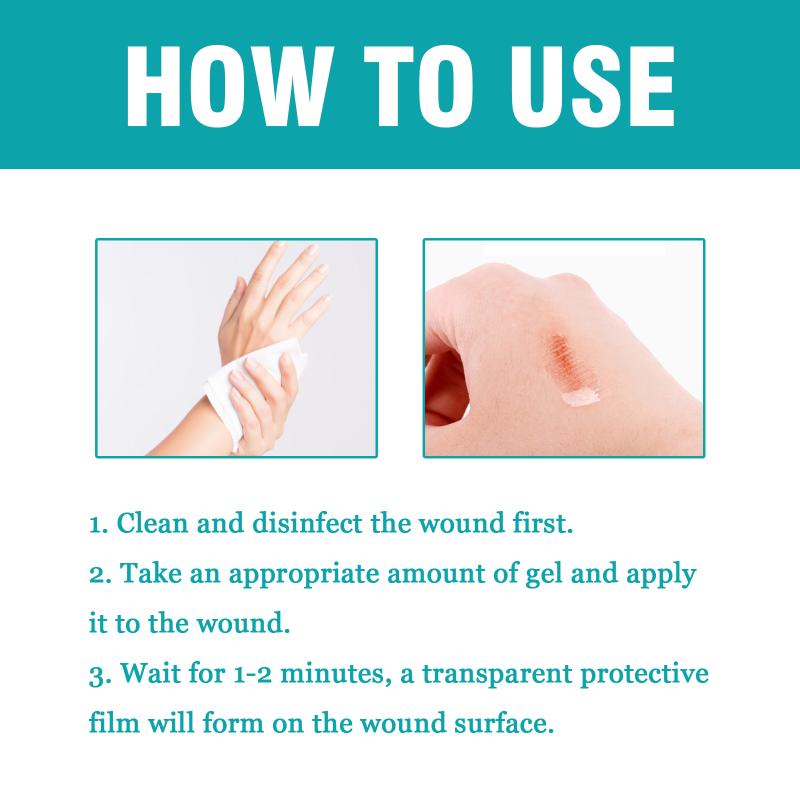 HOW TO USE

1. Clean and disinfect the wound first.

2. Take an appropriate amount of gel and apply it to the wound.

3. Wait for 1-2 minutes, a transparent protective film will form on the wound surface.