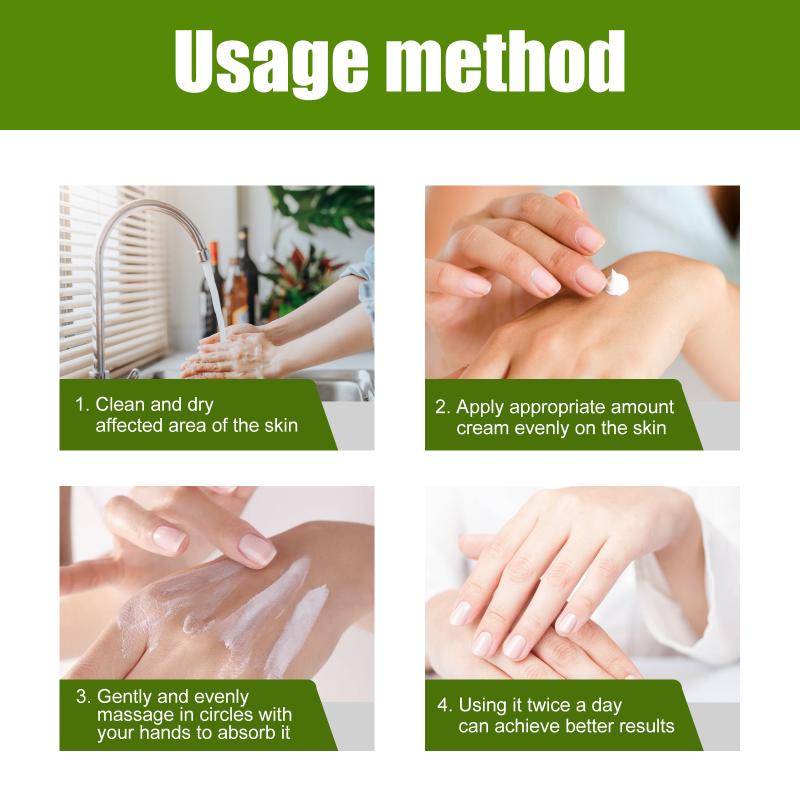 Usage method

1. Clean and dry affected area of the skin

2. Apply appropriate amount cream evenly on the skin

3. Gently and evenly massage in circles with your hands to absorb it

4. Using it twice a day can achieve better results