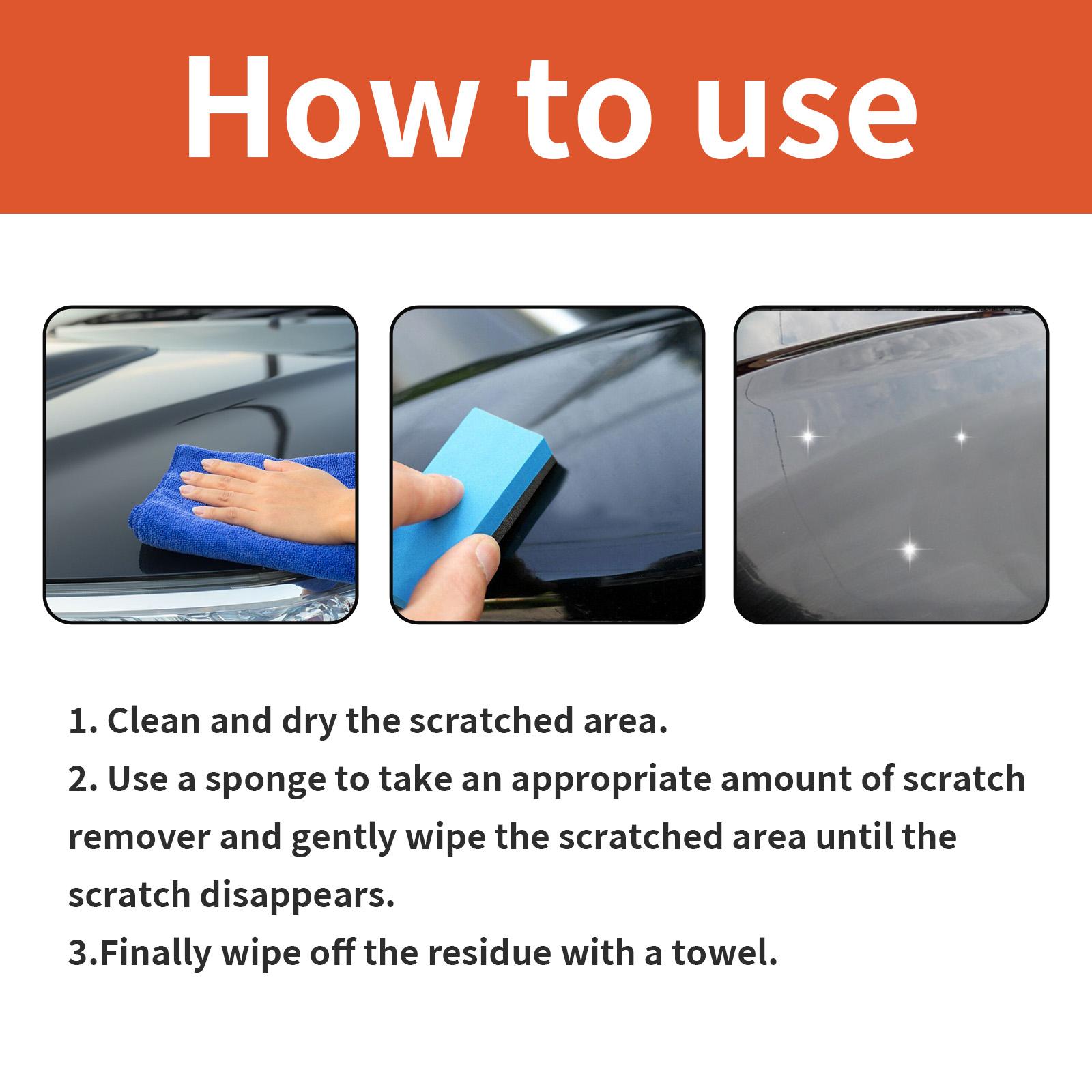 How to use

1. Clean and dry the scratched area.
2. Use a sponge to take an appropriate amount of scratch remover and gently wipe the scratched area until the scratch disappears.
3.Finally wipe off the residue with a towel.