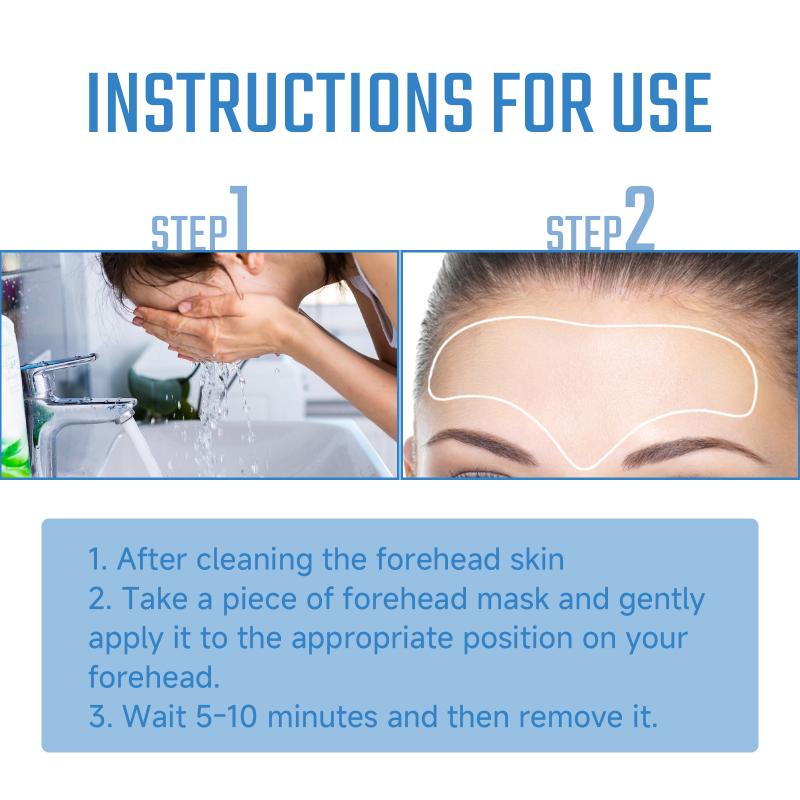 INSTRUCTIONS FOR USE

STEP1

STEP2

1. After cleaning the forehead skin
2. Take a piece of forehead mask and gently apply it to the appropriate position on your forehead.
3. Wait 5-10 minutes and then remove it.