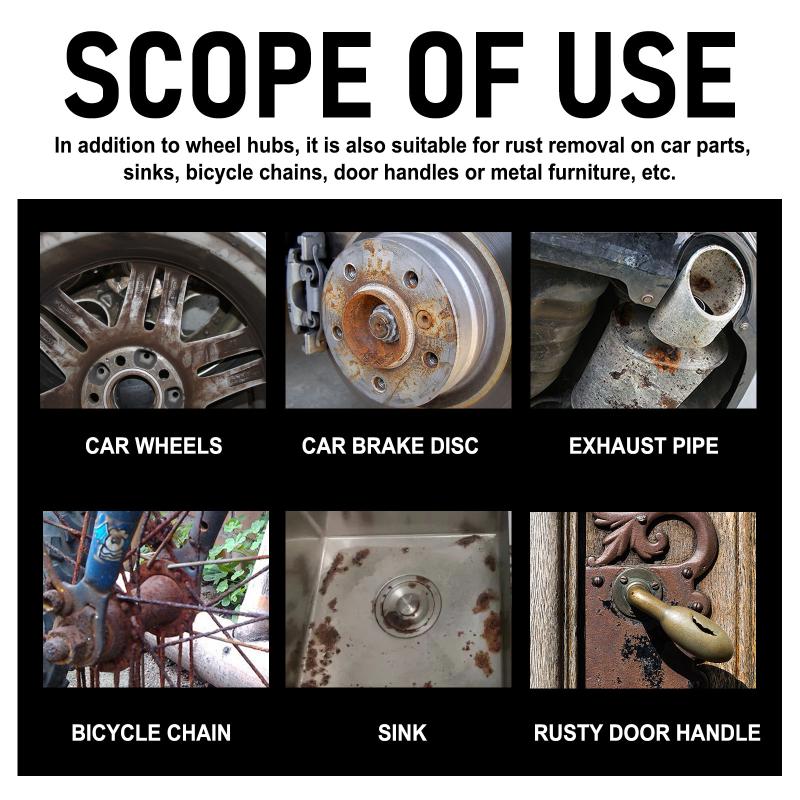 SCOPE OF USE

In addition to wheel hubs, it is also suitable for rust removal on car parts, sinks, bicycle chains, door handles or metal furniture, etc.

CAR WHEELS

CAR BRAKE DISC

EXHAUST PIPE

BICYCLE CHAIN

SINK

RUSTY DOOR HANDLE