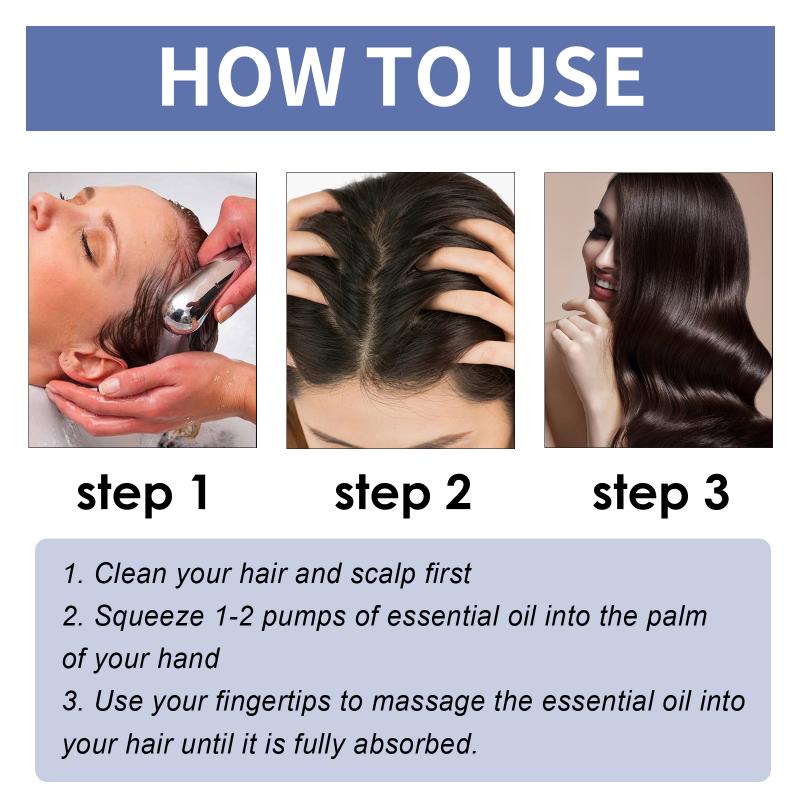 HOW TO USE

step 1

step 2

step 3

1. Clean your hair and scalp first
2. Squeeze 1-2 pumps of essential oil into the palm of your hand
3. Use your fingertips to massage the essential oil into your hair until it is fully absorbed.