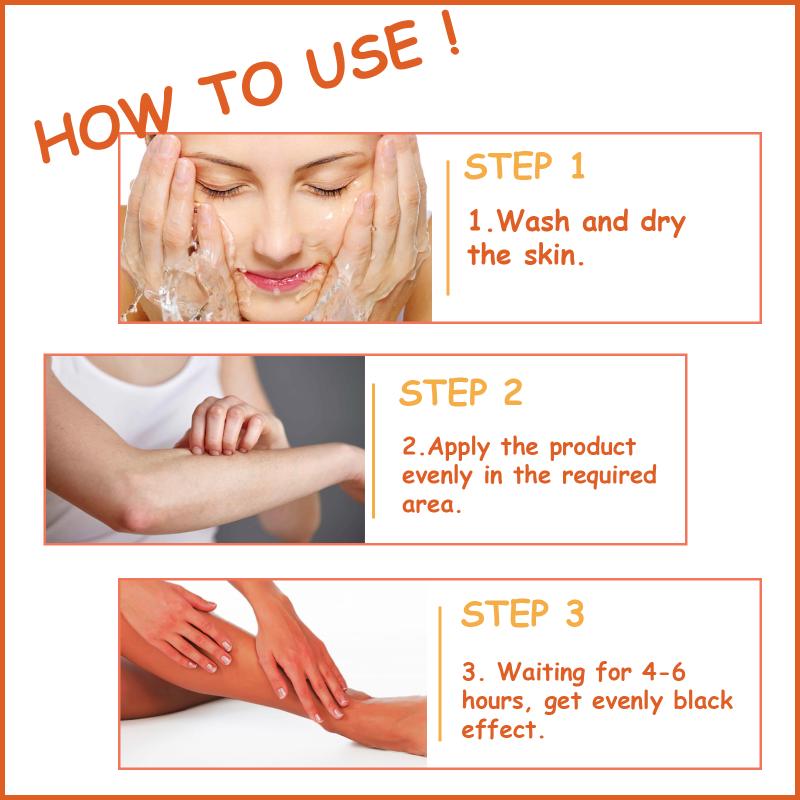 HOW TO USE !

STEP 1

1.Wash and dry the skin.

STEP 2

2.Apply the product evenly in the required area.

STEP 3

3. Waiting for 4-6 hours, get evenly black effect.