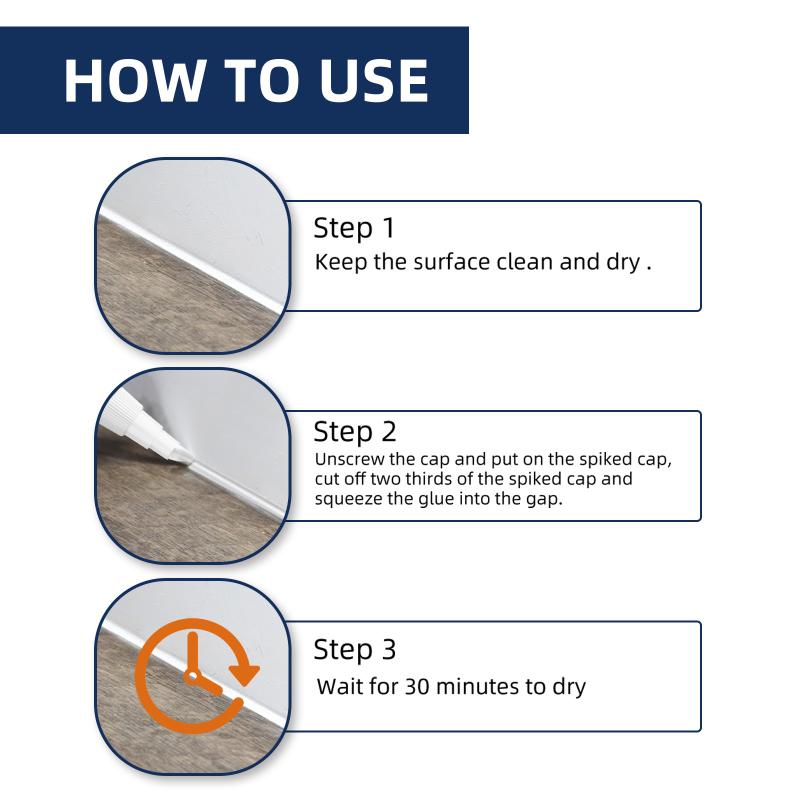 HOW TO USE

Step 1
Keep the surface clean and dry .

Step 2
Unscrew the cap and put on the spiked cap, cut off two thirds of the spiked cap and squeeze the glue into the gap.

Step 3
Wait for 30 minutes to dry