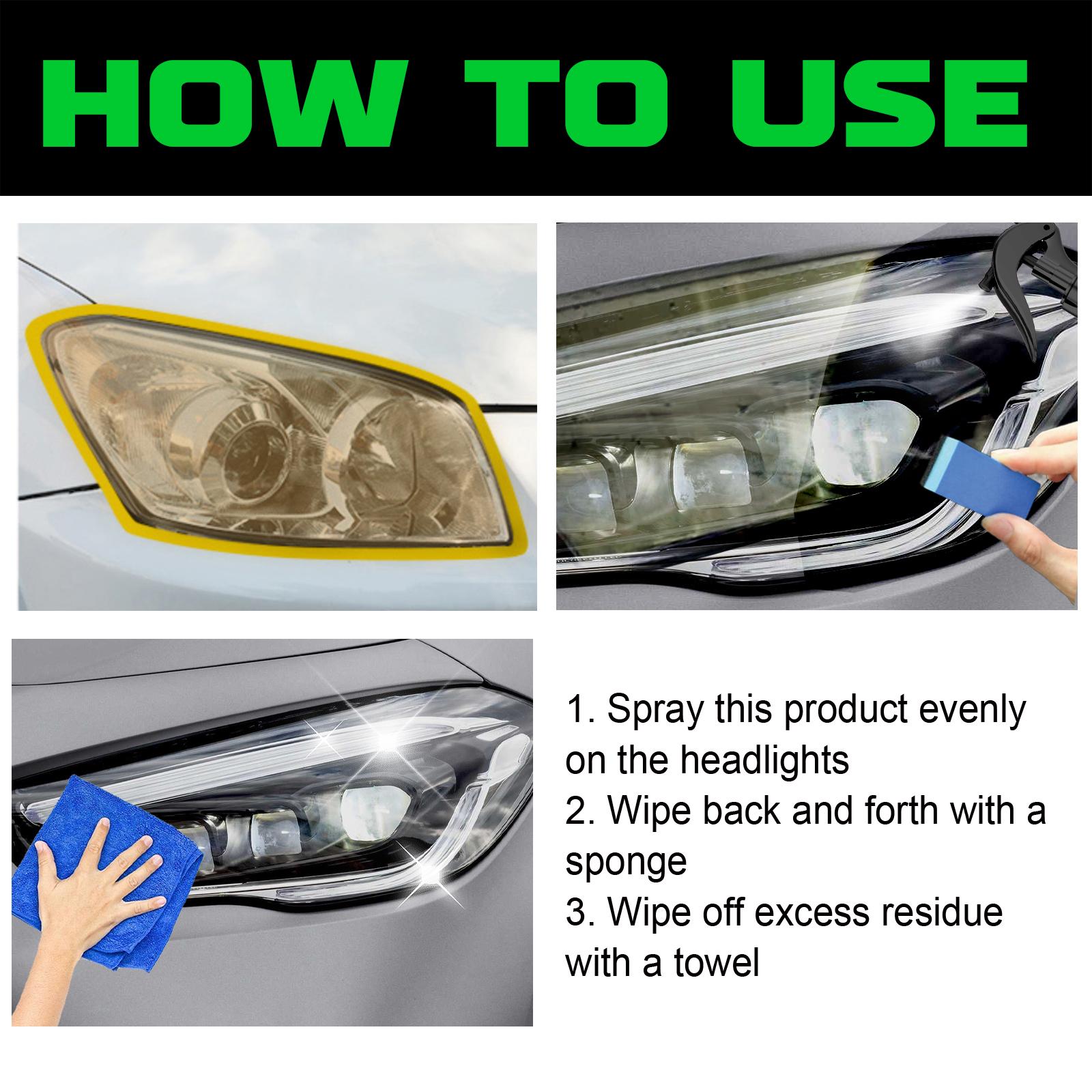 HOW TO USE

1. Spray this product evenly on the headlights
2. Wipe back and forth with a sponge
3. Wipe off excess residue with a towel