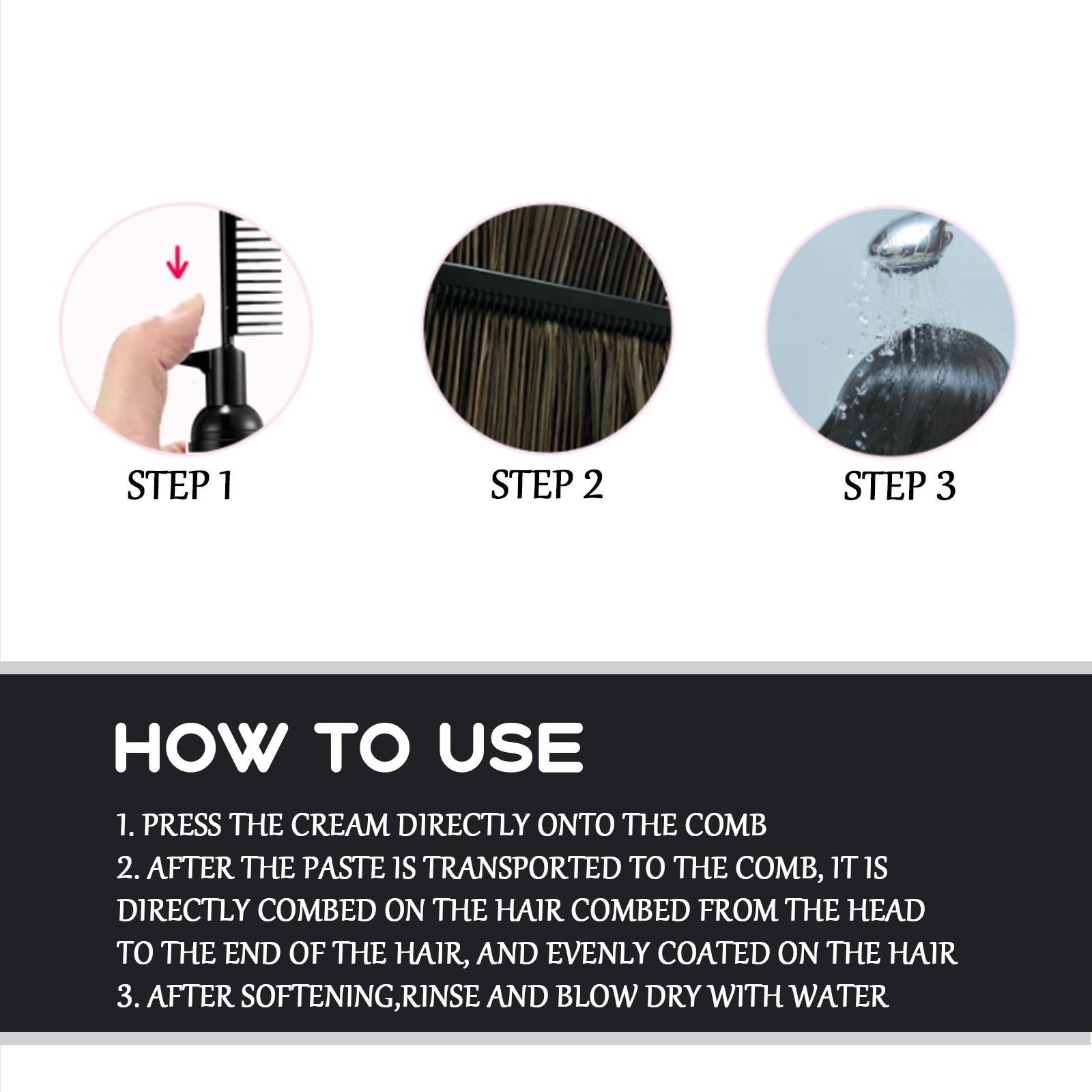 STEP 1

STEP 2

STEP 3

HOW TO USE

1. PRESS THE CREAM DIRECTLY ONTO THE COMB
2. AFTER THE PASTE IS TRANSPORTED TO THE COMB, IT IS DIRECTLY COMBED ON THE HAIR COMBED FROM THE HEAD TO THE END OF THE HAIR, AND EVENLY COATED ON THE HAIR
3. AFTER SOFTENING,RINSE AND BLOW DRY WITH WATER