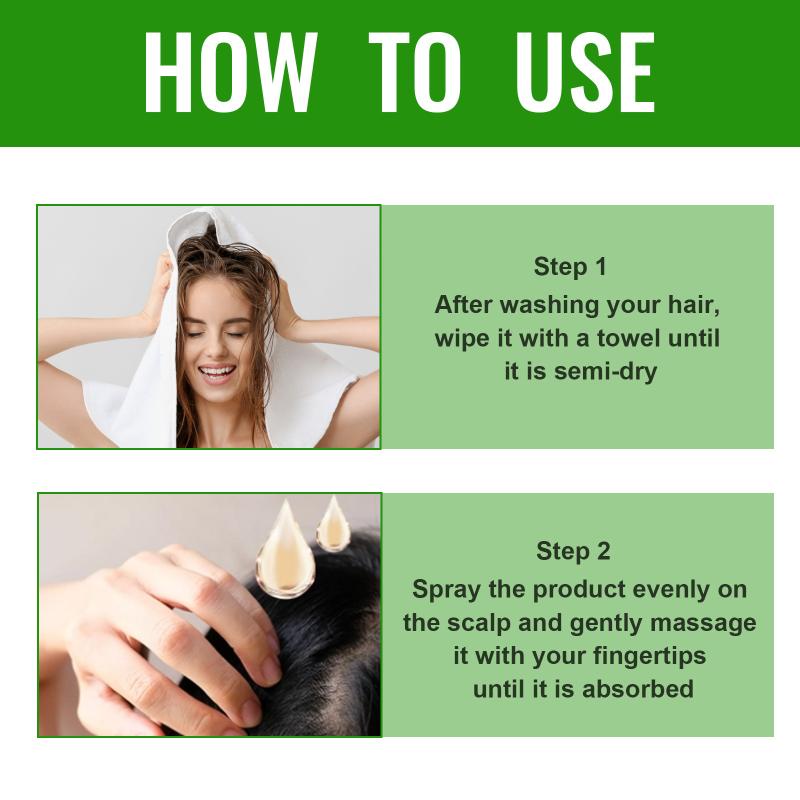 HOW TO USE

Step 1
After washing your hair, wipe it with a towel until it is semi-dry

Step 2
Spray the product evenly on the scalp and gently massage it with your fingertips until it is absorbed