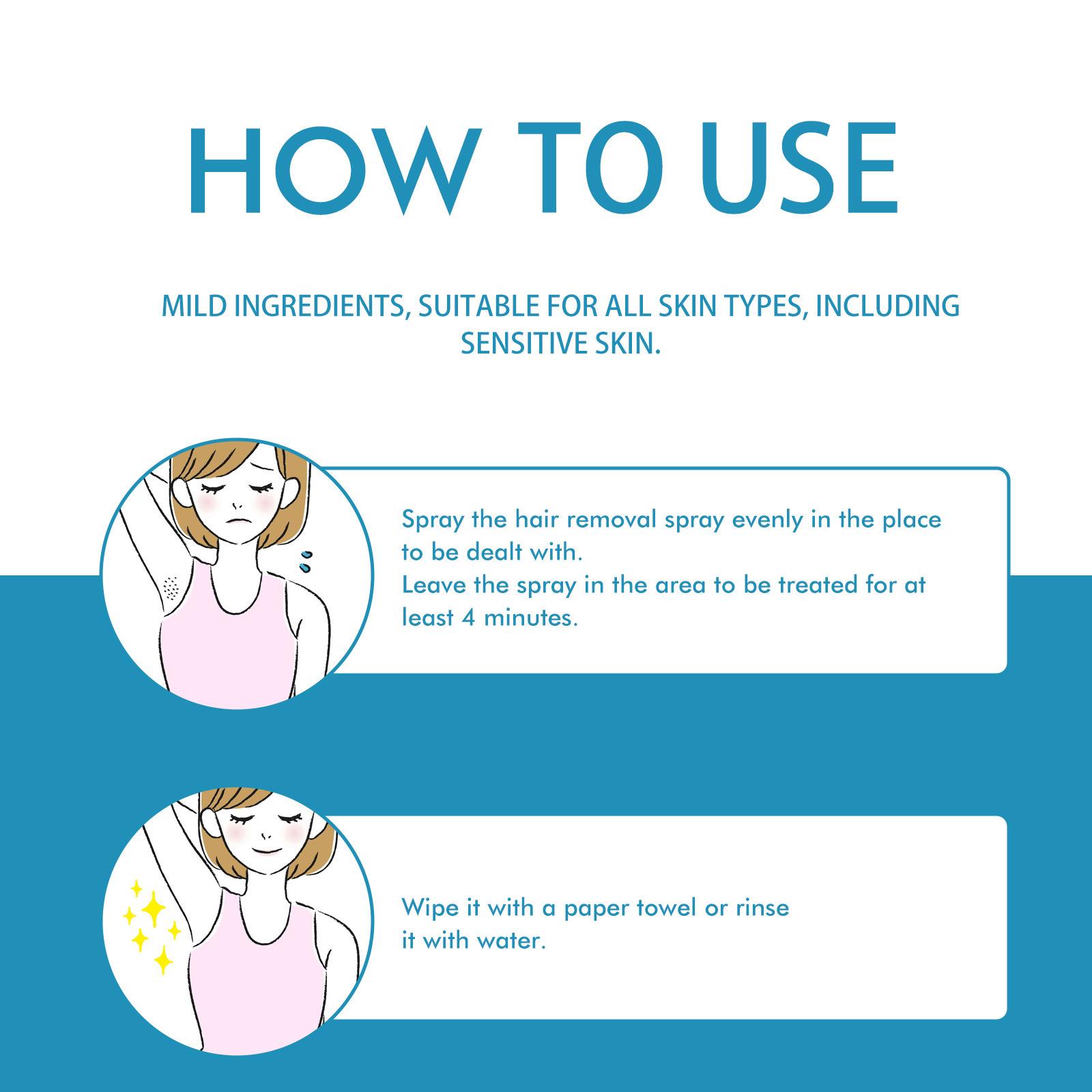 HOW TO USE

MILD INGREDIENTS, SUITABLE FOR ALL SKIN TYPES, INCLUDING SENSITIVE SKIN.

Spray the hair removal spray evenly in the place to be dealt with.
Leave the spray in the area to be treated for at least 4 minutes.

Wipe it with a paper towel or rinse it with water.