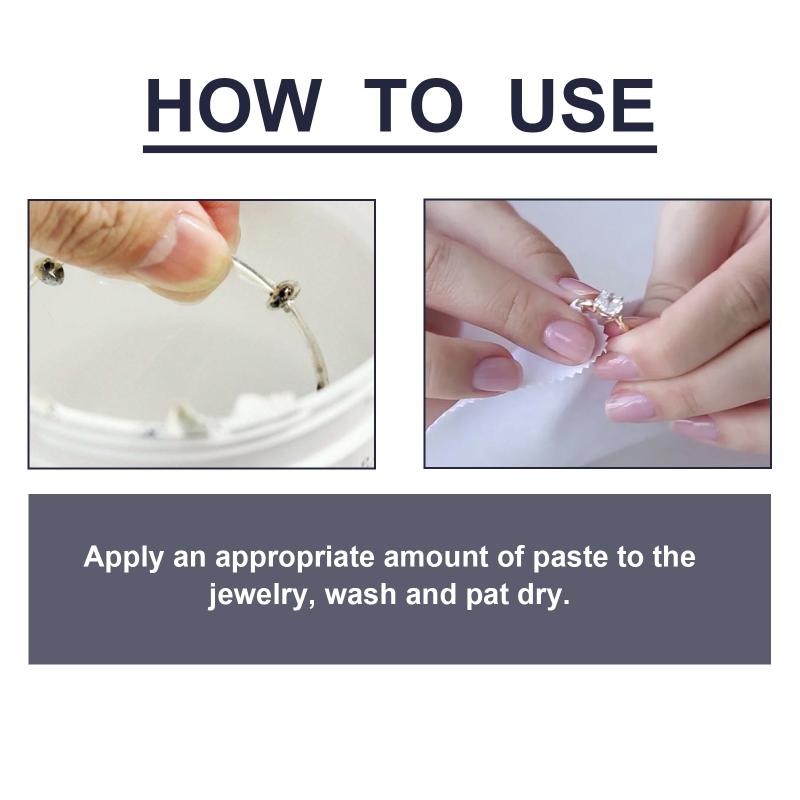 HOW TO USE

Apply an appropriate amount of paste to the jewelry, wash and pat dry.