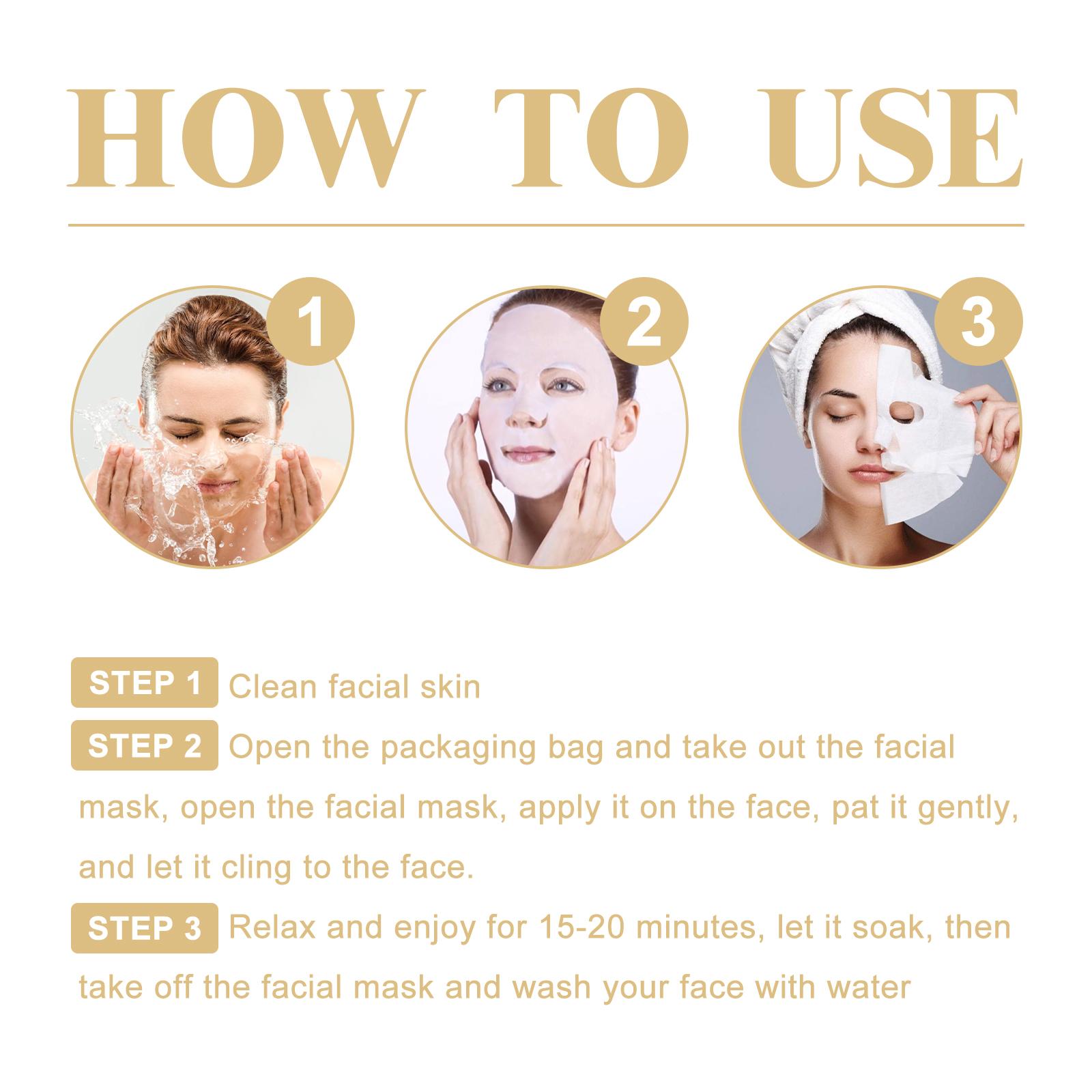 HOW TO USE

1

2

3

STEP 1 Clean facial skin

STEP 2 Open the packaging bag and take out the facial mask, open the facial mask, apply it on the face, pat it gently, and let it cling to the face.

STEP 3 Relax and enjoy for 15-20 minutes, let it soak, then take off the facial mask and wash your face with water