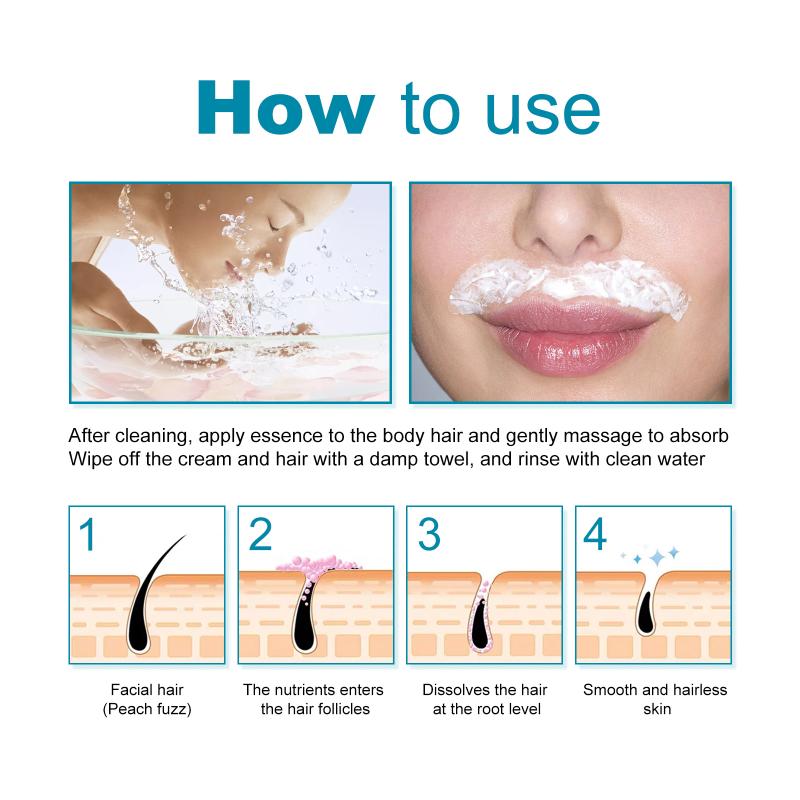 How to use

After cleaning, apply essence to the body hair and gently massage to absorb
Wipe off the cream and hair with a damp towel, and rinse with clean water

1

Facial hair (Peach fuzz)

2

The nutrients enters the hair follicles

3

Dissolves the hair at the root level

4

Smooth and hairless skin