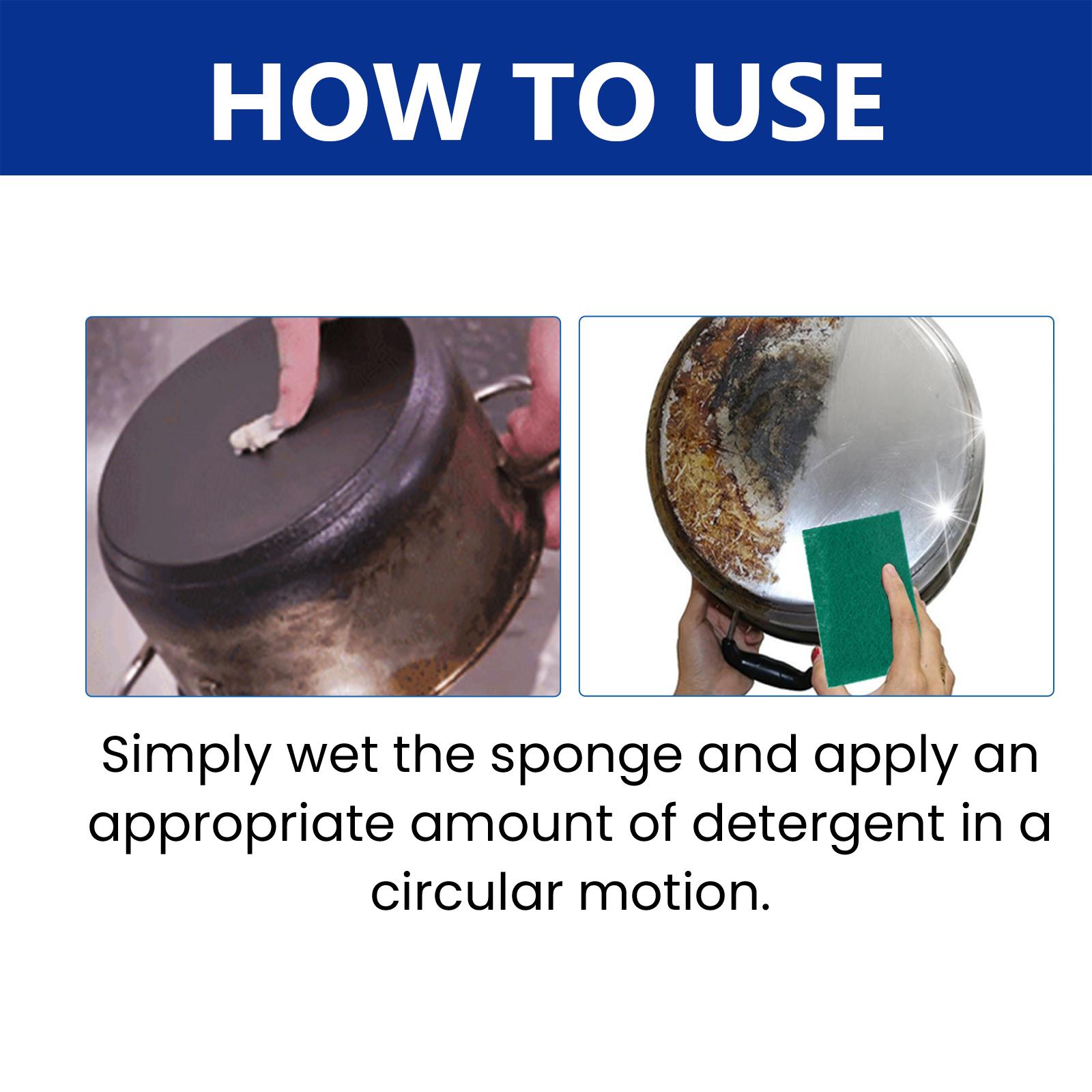 HOW TO USE

Simply wet the sponge and apply an appropriate amount of detergent in a circular motion.