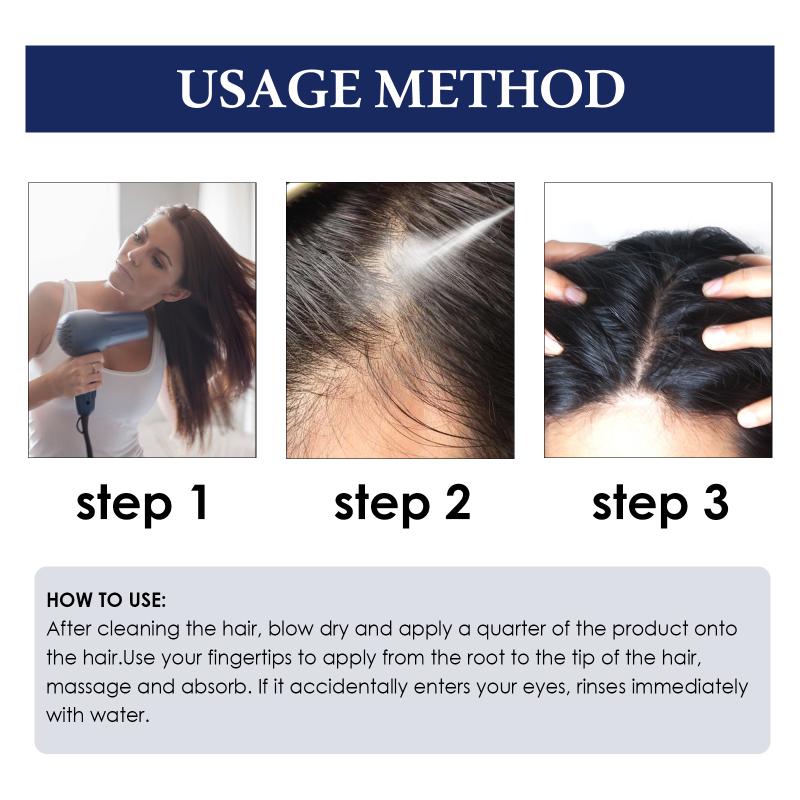 USAGE METHOD

step 1

step 2

step 3

HOW TO USE:
After cleaning the hair, blow dry and apply a quarter of the product onto the hair.Use your fingertips to apply from the root to the tip of the hair, massage and absorb. If it accidentally enters your eyes, rinses immediately with water.