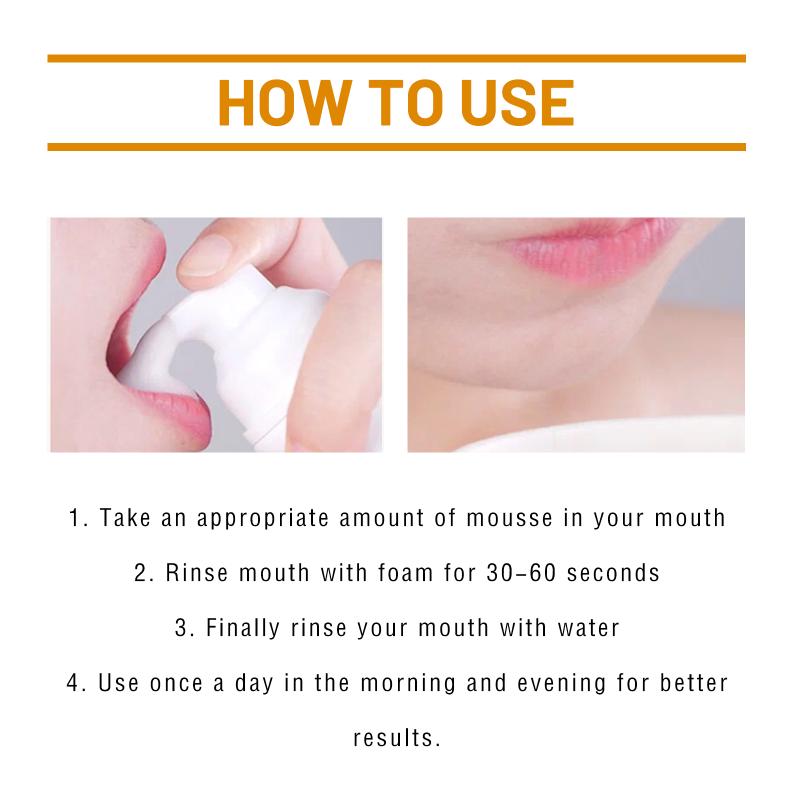 HOW TO USE

1. Take an appropriate amount of mousse in your mouth

2. Rinse mouth with foam for 30-60 seconds

3. Finally rinse your mouth with water

4. Use once a day in the morning and evening for better results.