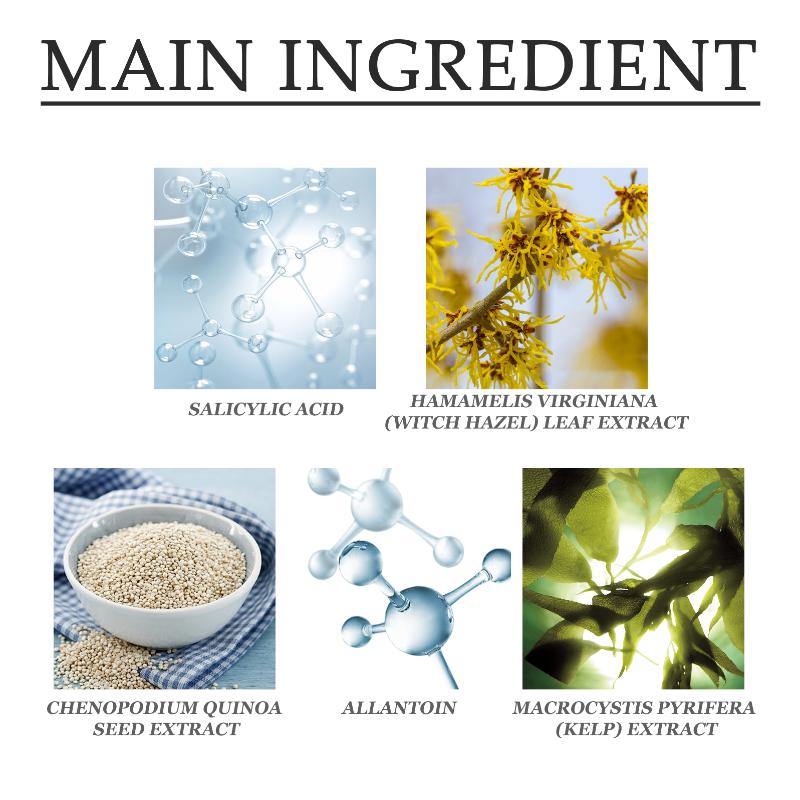 MAIN INGREDIENT

SALICYLIC ACID

HAMAMELIS VIRGINIANA (WITCH HAZEL) LEAF EXTRACT

CHENOPODIUM QUINOA SEED EXTRACT

ALLANTOIN

MACROCYSTIS PYRIFERA (KELP) EXTRACT