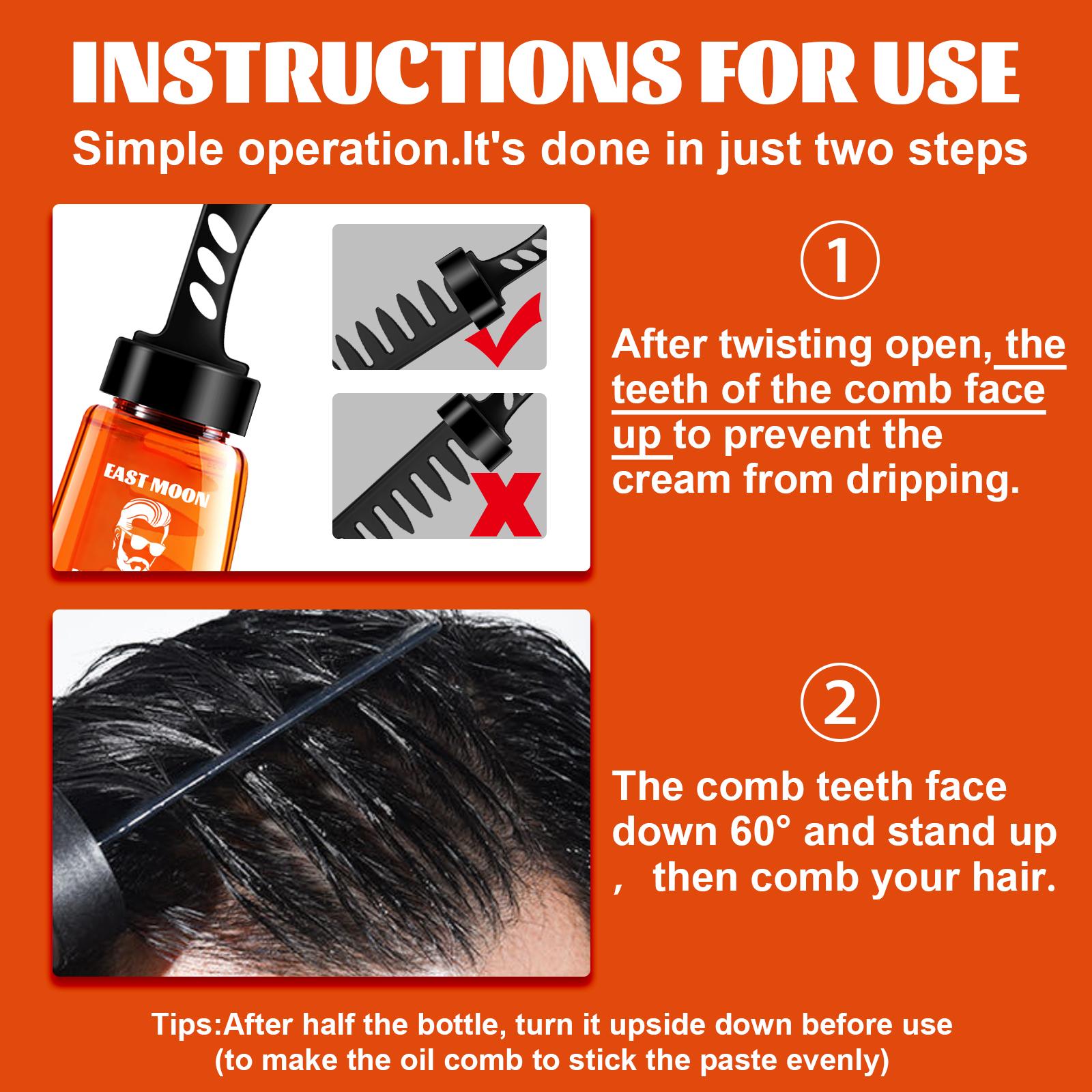 INSTRUCTIONS FOR USE

Simple operation.It's done in just two steps

EAST MOON

①

After twisting open, the teeth of the comb face up to prevent the cream from dripping.

②

The comb teeth face down 60° and stand up , then comb your hair.

Tips:After half the bottle, turn it upside down before use (to make the oil comb to stick the paste evenly)