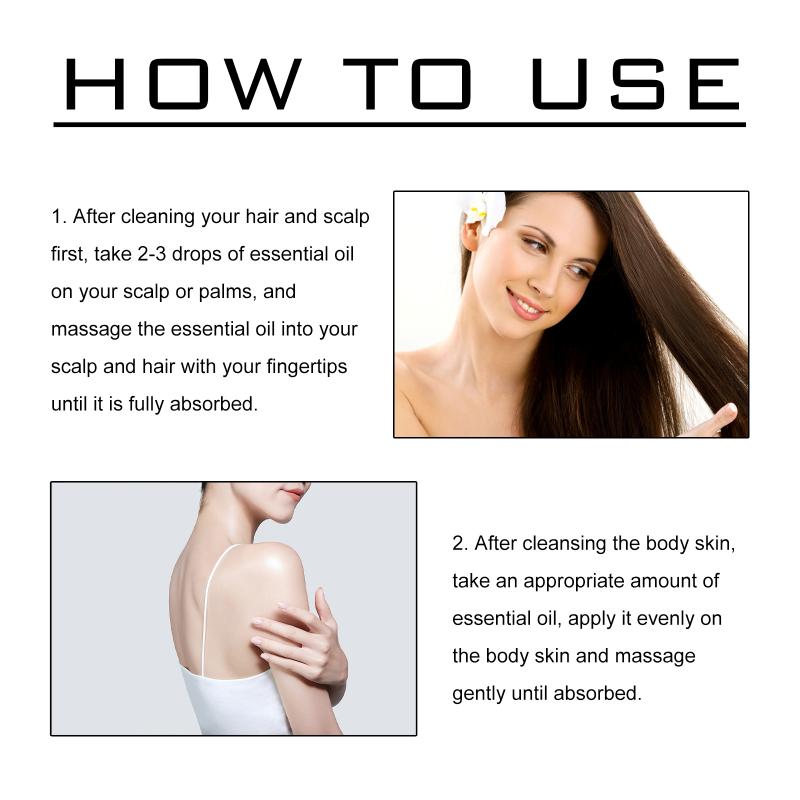 HOW TO USE

1. After cleaning your hair and scalp first, take 2-3 drops of essential oil on your scalp or palms, and massage the essential oil into your scalp and hair with your fingertips until it is fully absorbed.

2. After cleansing the body skin, take an appropriate amount of essential oil, apply it evenly on the body skin and massage gently until absorbed.