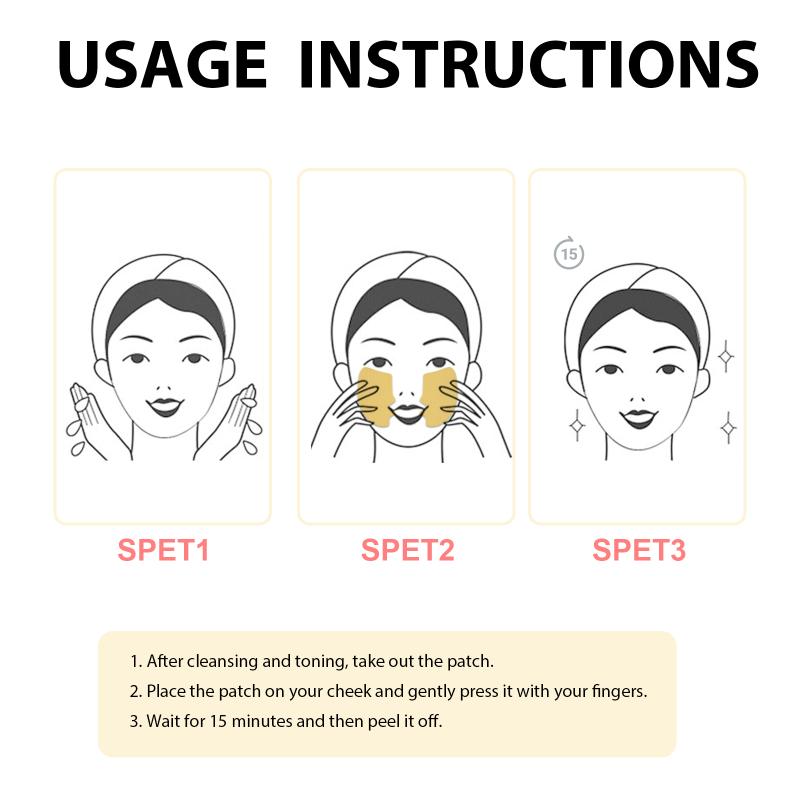 USAGE INSTRUCTIONS

15

SPET1

SPET2

SPET3

1. After cleansing and toning, take out the patch.
2. Place the patch on your cheek and gently press it with your fingers.
3. Wait for 15 minutes and then peel it off.